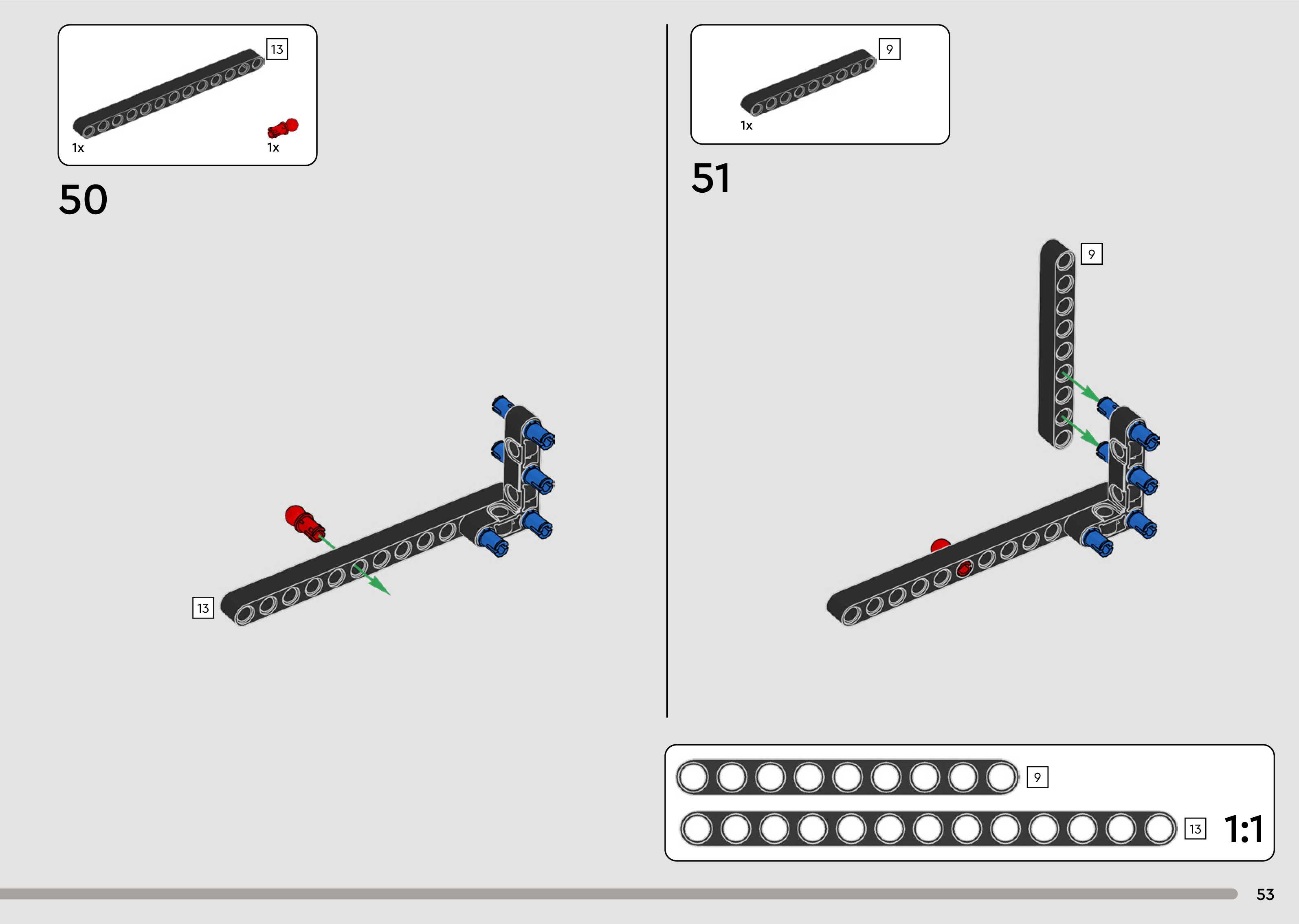 13
1x
1x

50

13

9
1x

51

9

9
13
1:1

53