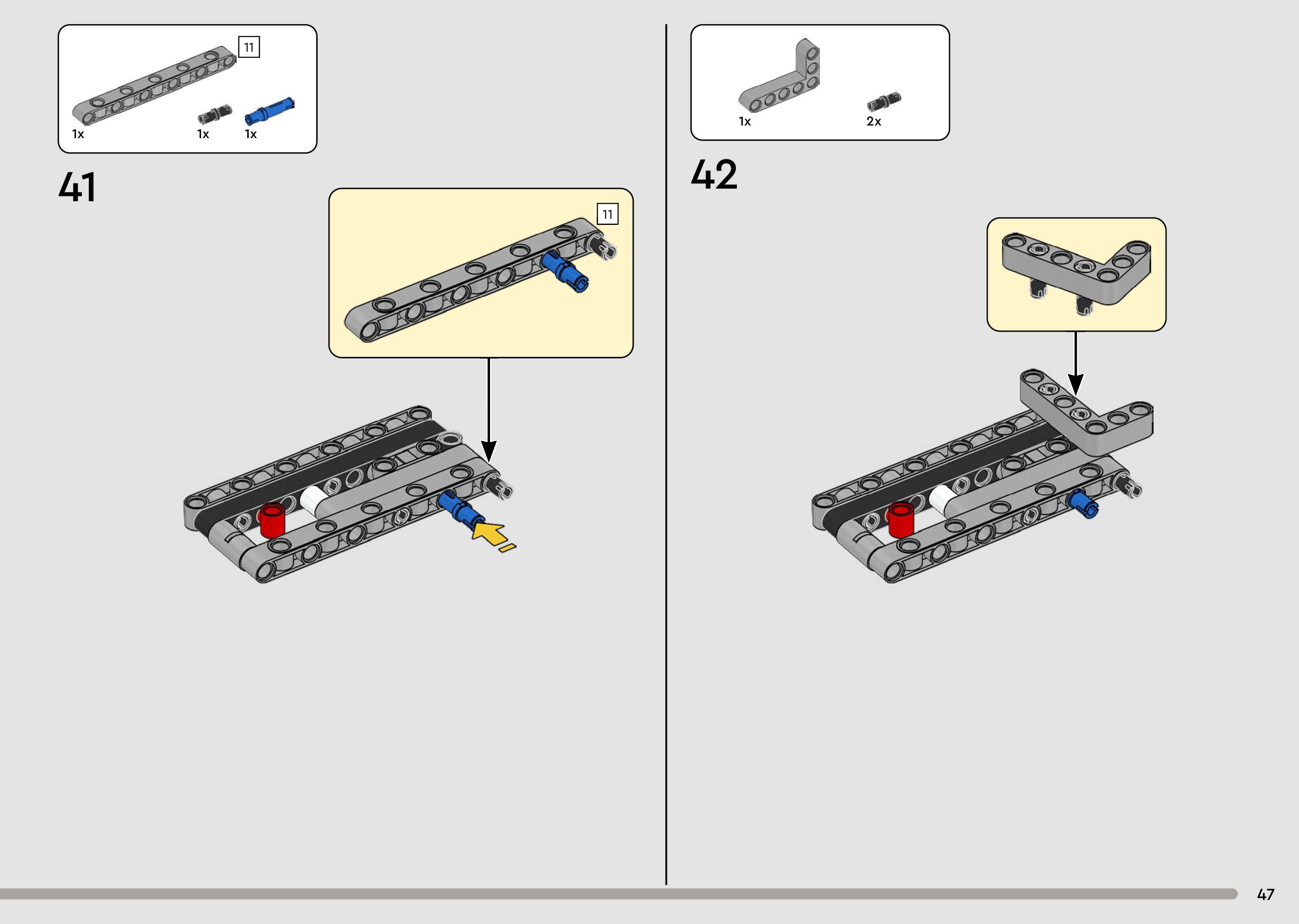 11

1x 1x 1x

41

11

1x 2x

42

47