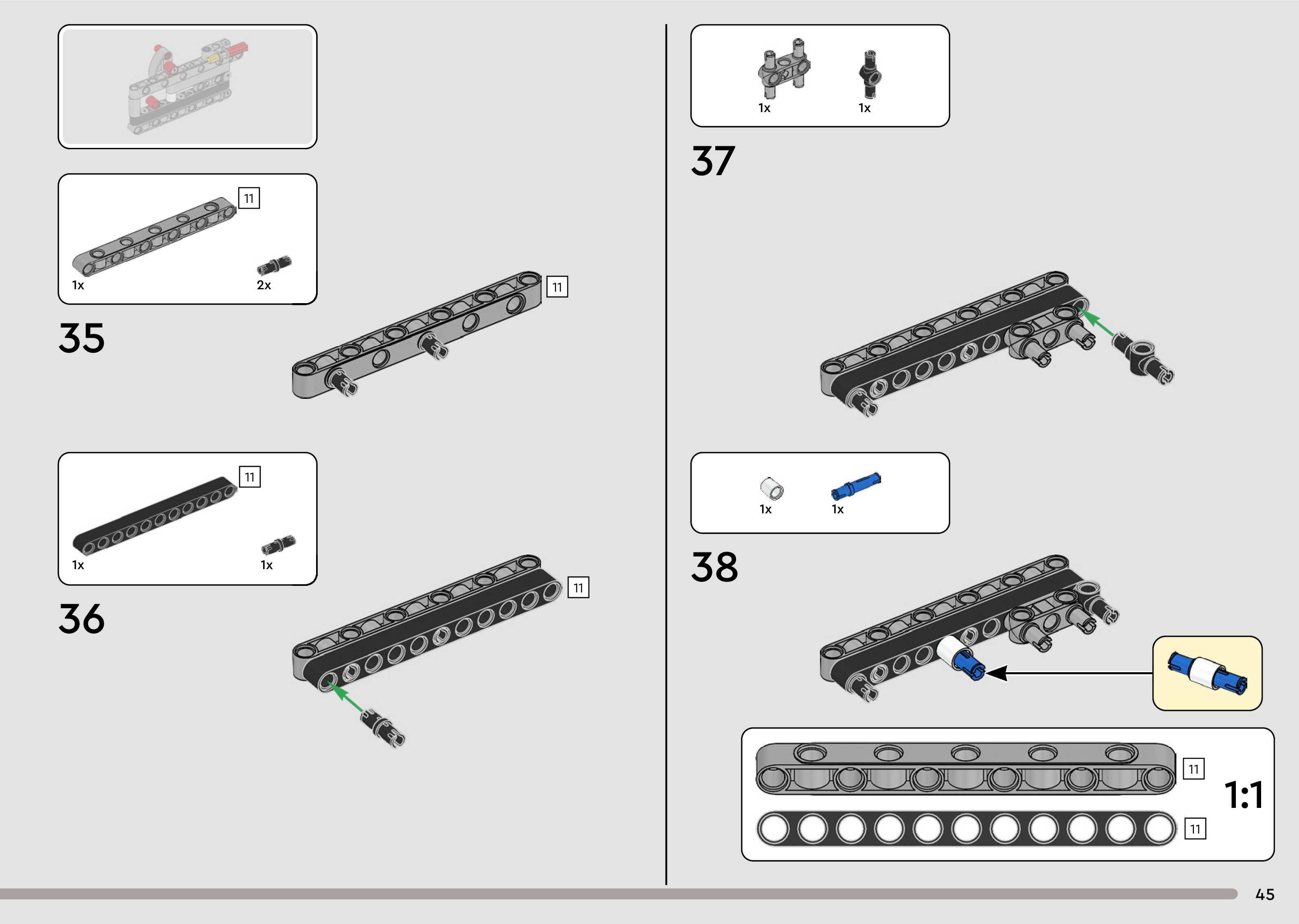 11

1x

2x

35

11

11

1x

1x

36

11

1x

1x

37

1x

1x

38

11

11

1:1

45