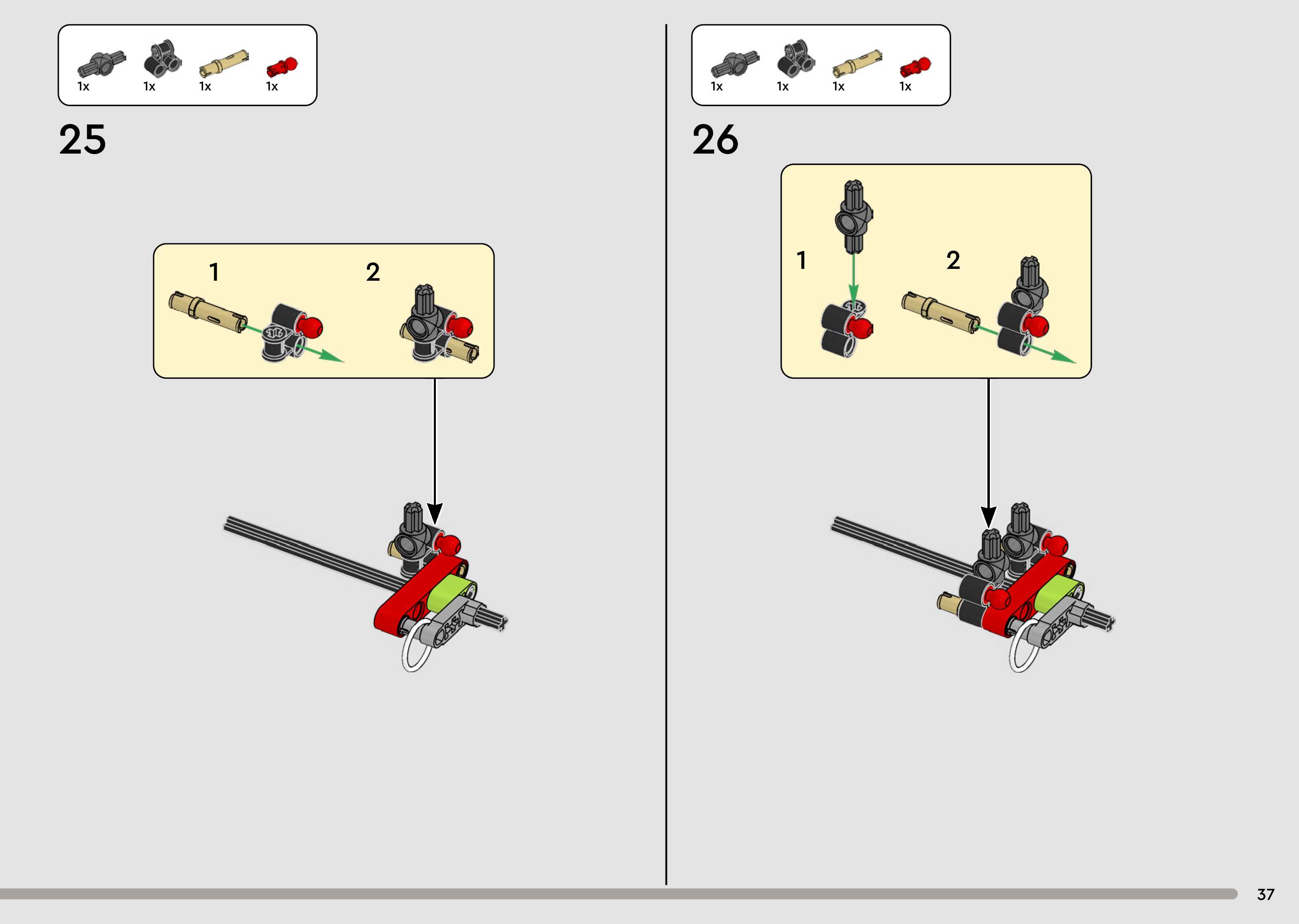 1x 1x 1x 1x

25

1

2

1x 1x 1x 1x

26

1

2

37