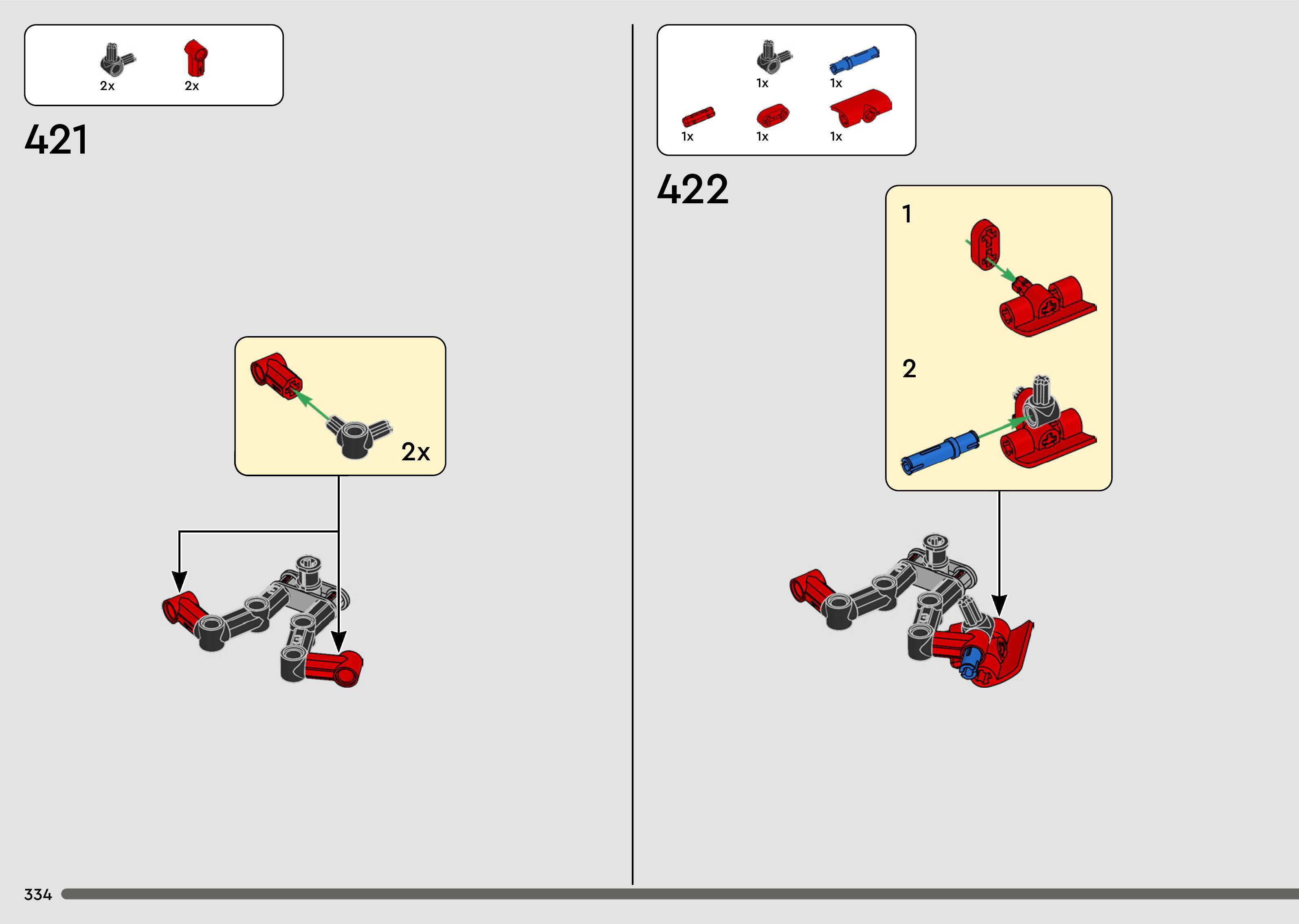 2x 2x

421

2x

1x 1x

1x 1x 1x

422

1

2

334