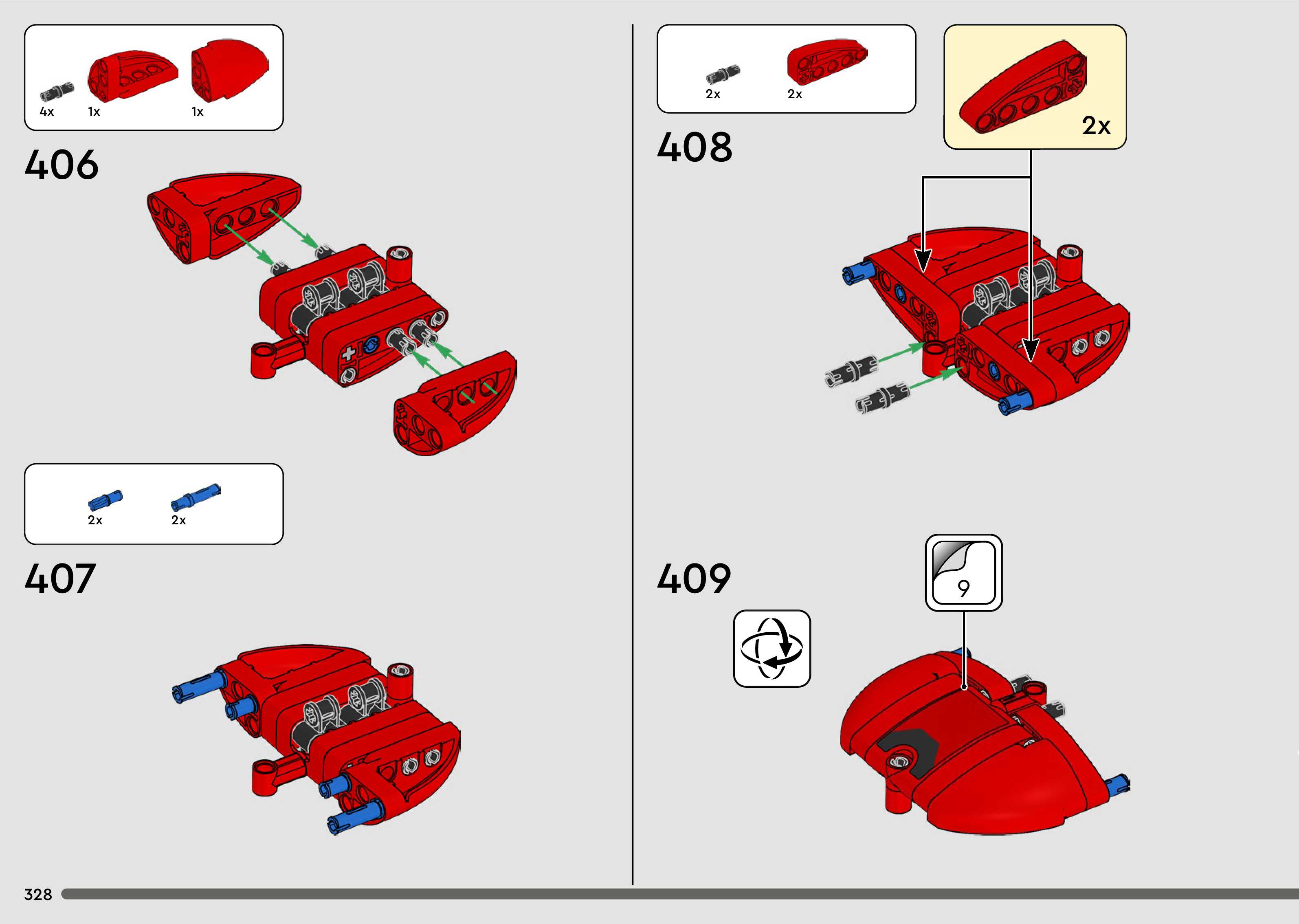 4x 1x 1x

406

2x 2x

407

2x 2x

2x

408

409

9

328