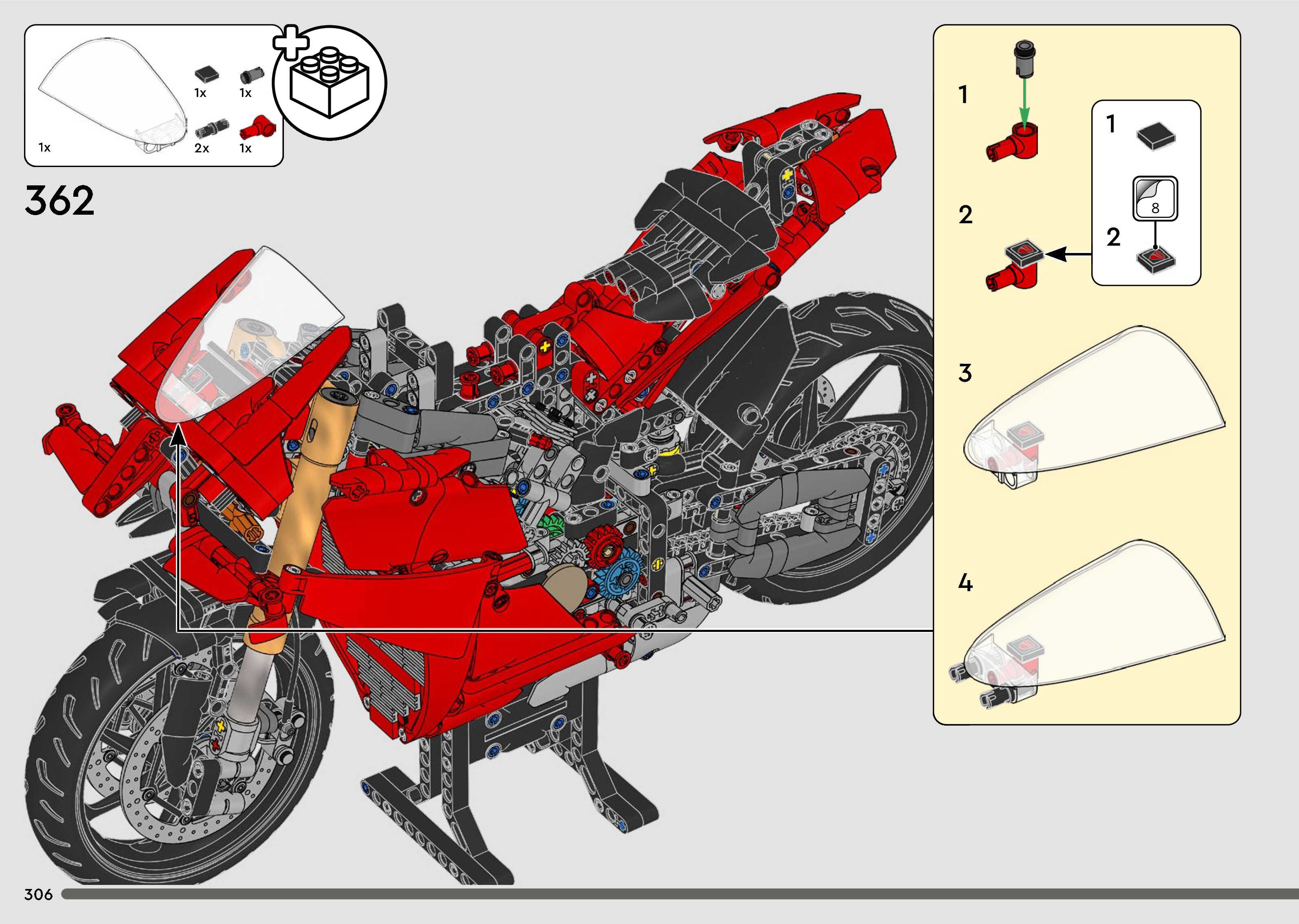 1x
1x
1x
2x
1x

362

1

2

1

8

2

3

4

306