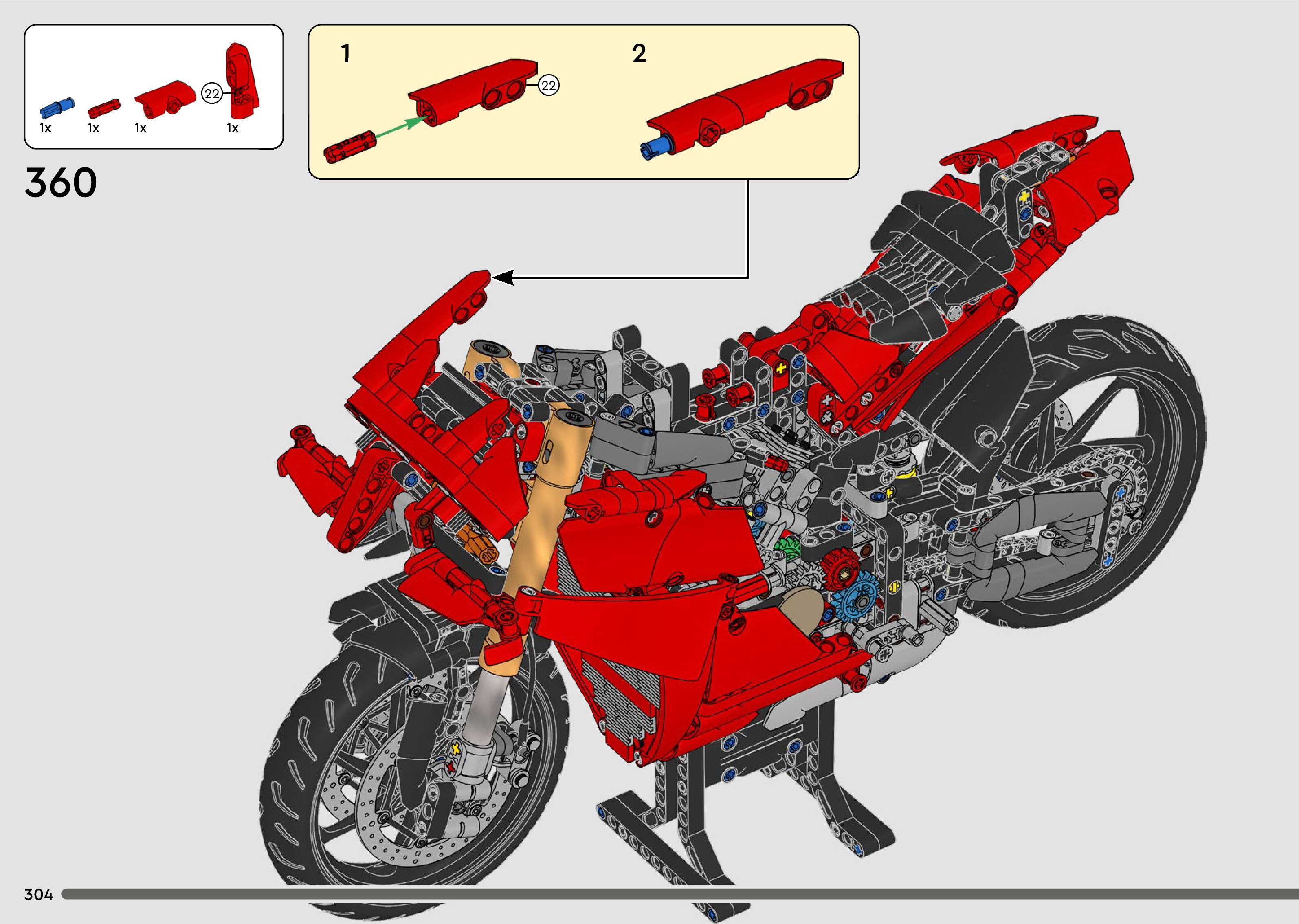 1x 1x 1x 22 1x

360

1 22

2

304