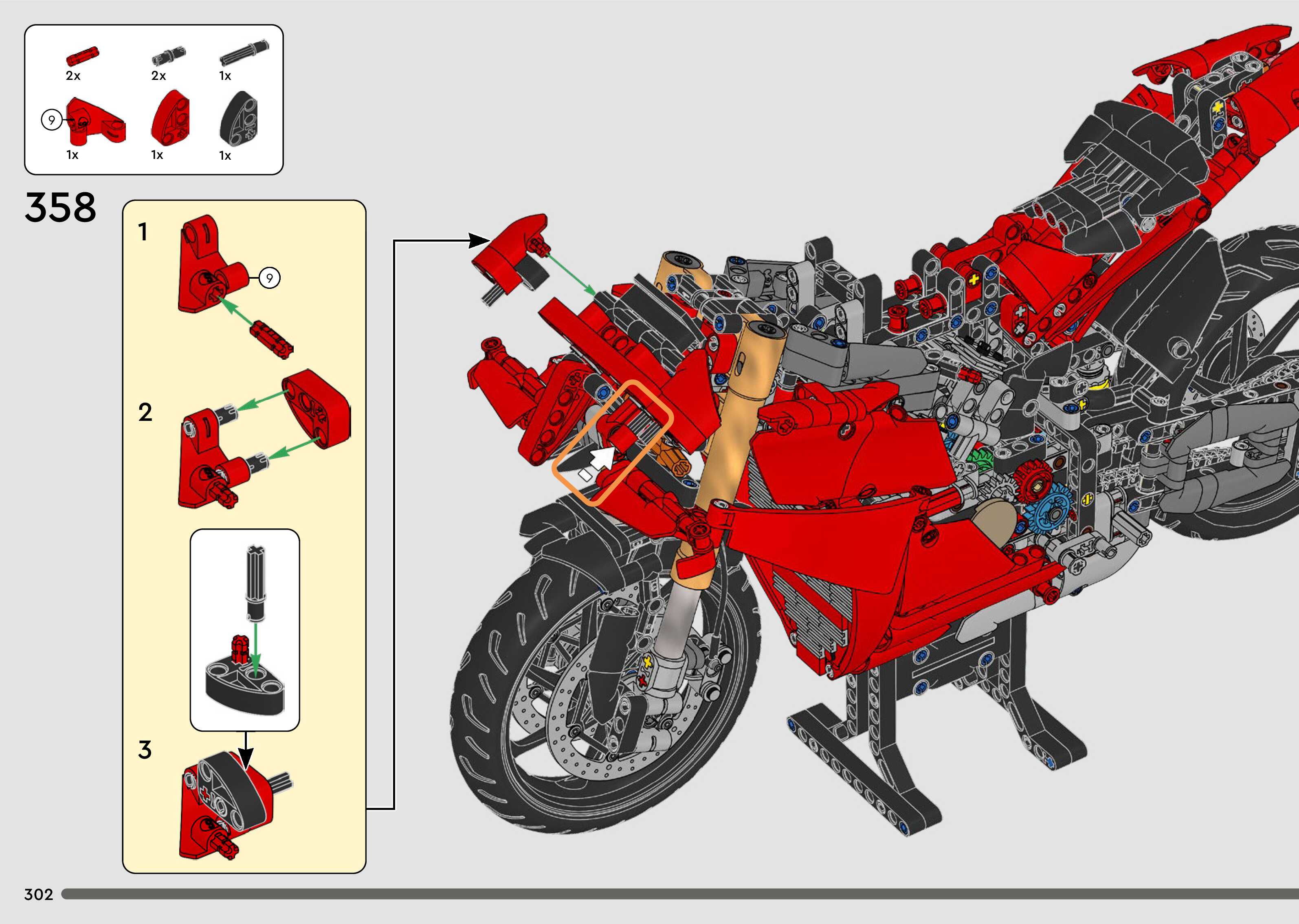 2x 2x 1x

9

1x 1x 1x

358

1

9

2

3

302