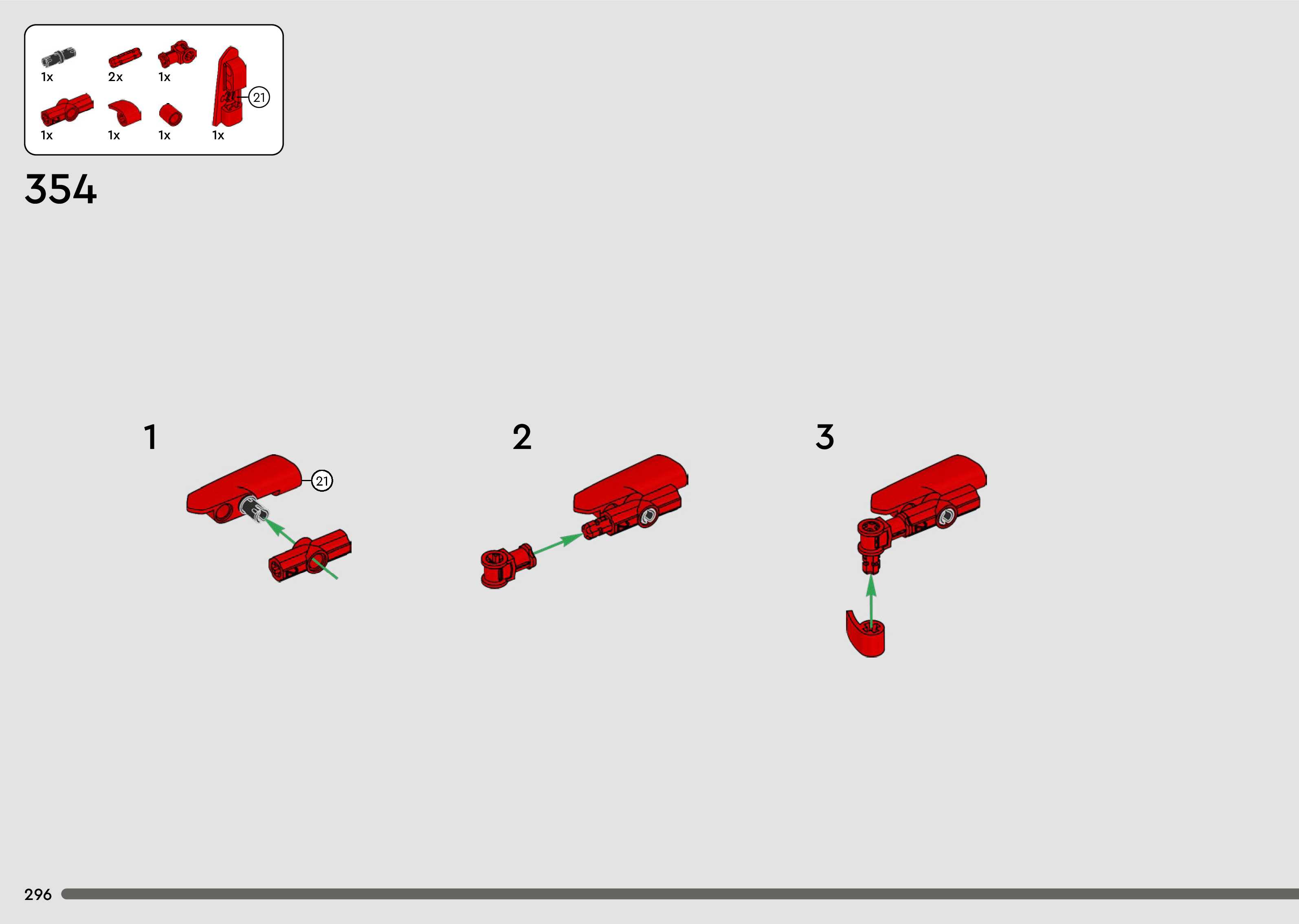 1x 2x 1x
21
1x 1x 1x 1x

354

1

21

2

3

296