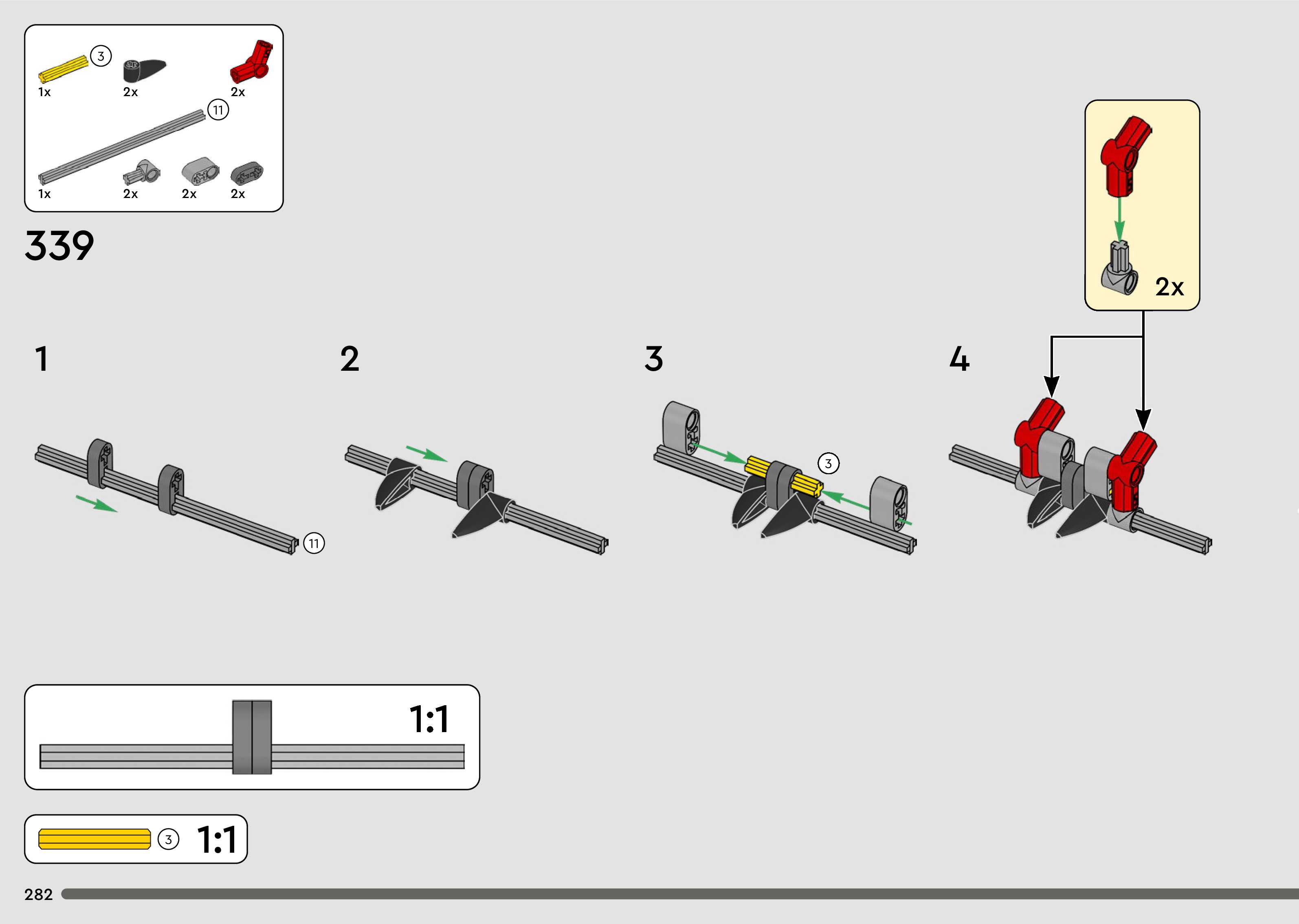 3
1x
2x
2x
11
1x
2x
2x
2x

339

2x

1

11

2

3

3

4

1:1

3
1:1

282