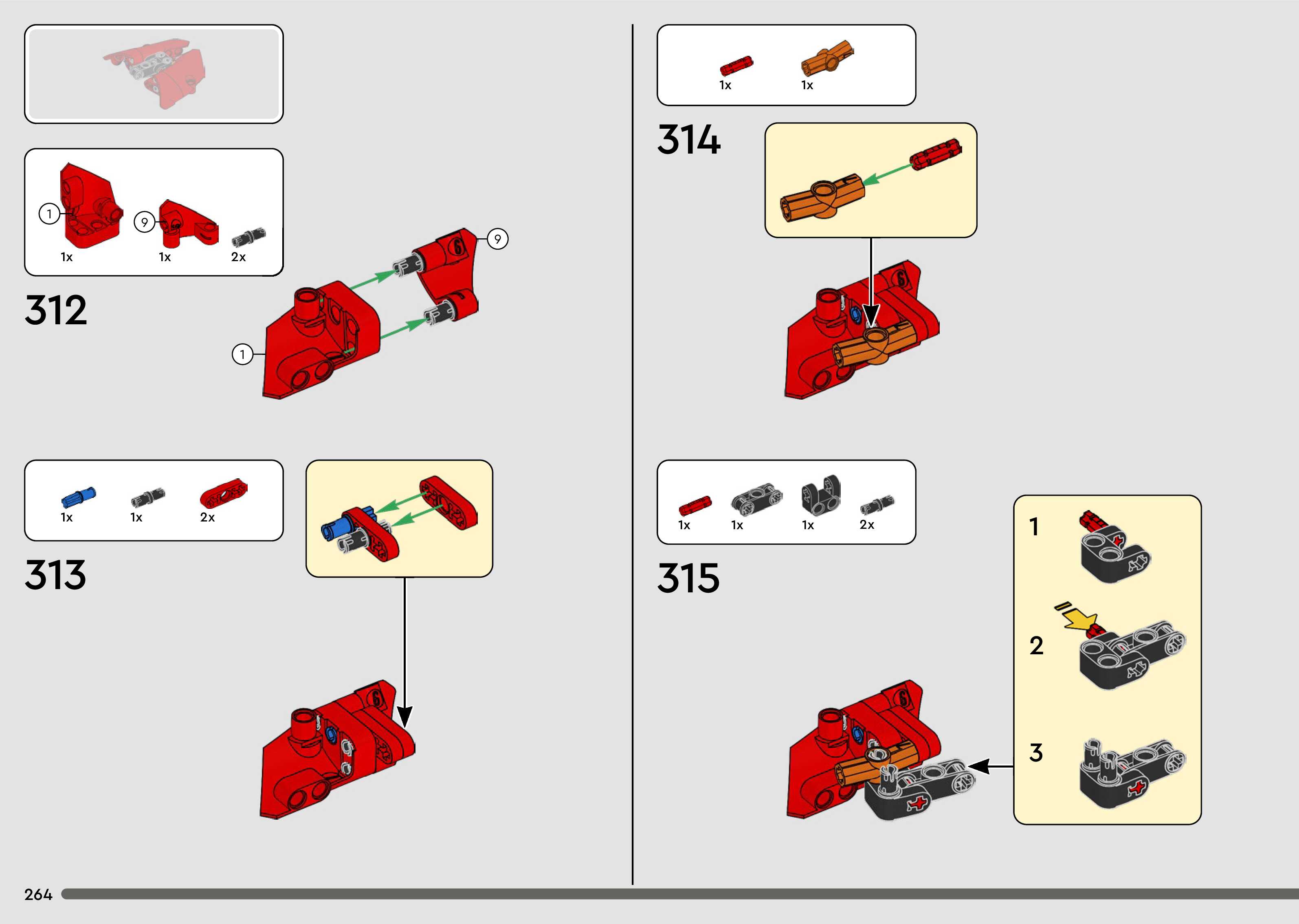 1
1x
9
1x
2x
312
9
1

1x
1x
2x
313

1x
1x
314

1x
1x
1x
2x
315
1
2
3

264