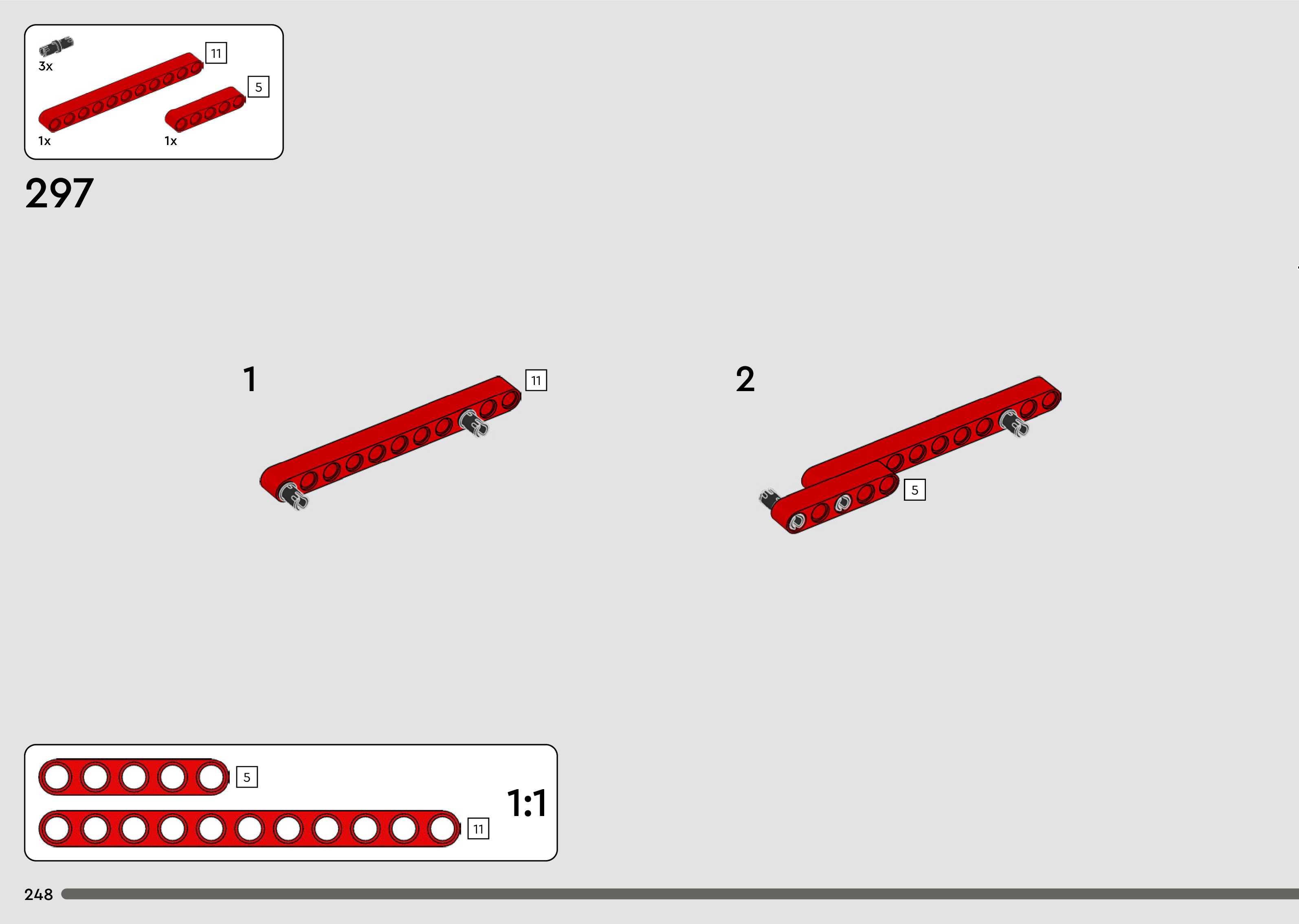 3x

11

5

1x

1x

297

1

11

2

5

5

11

1:1

248