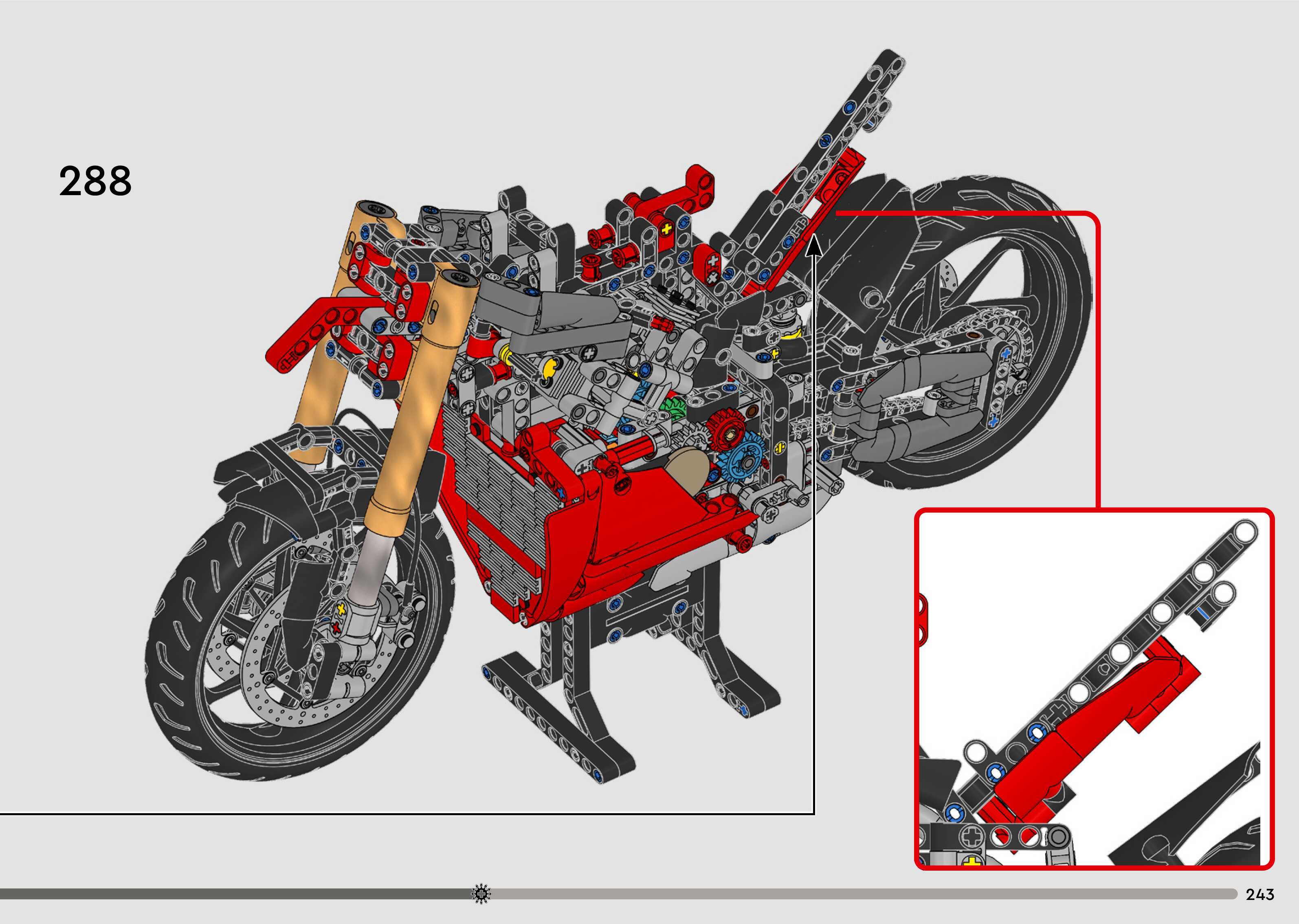 288

243