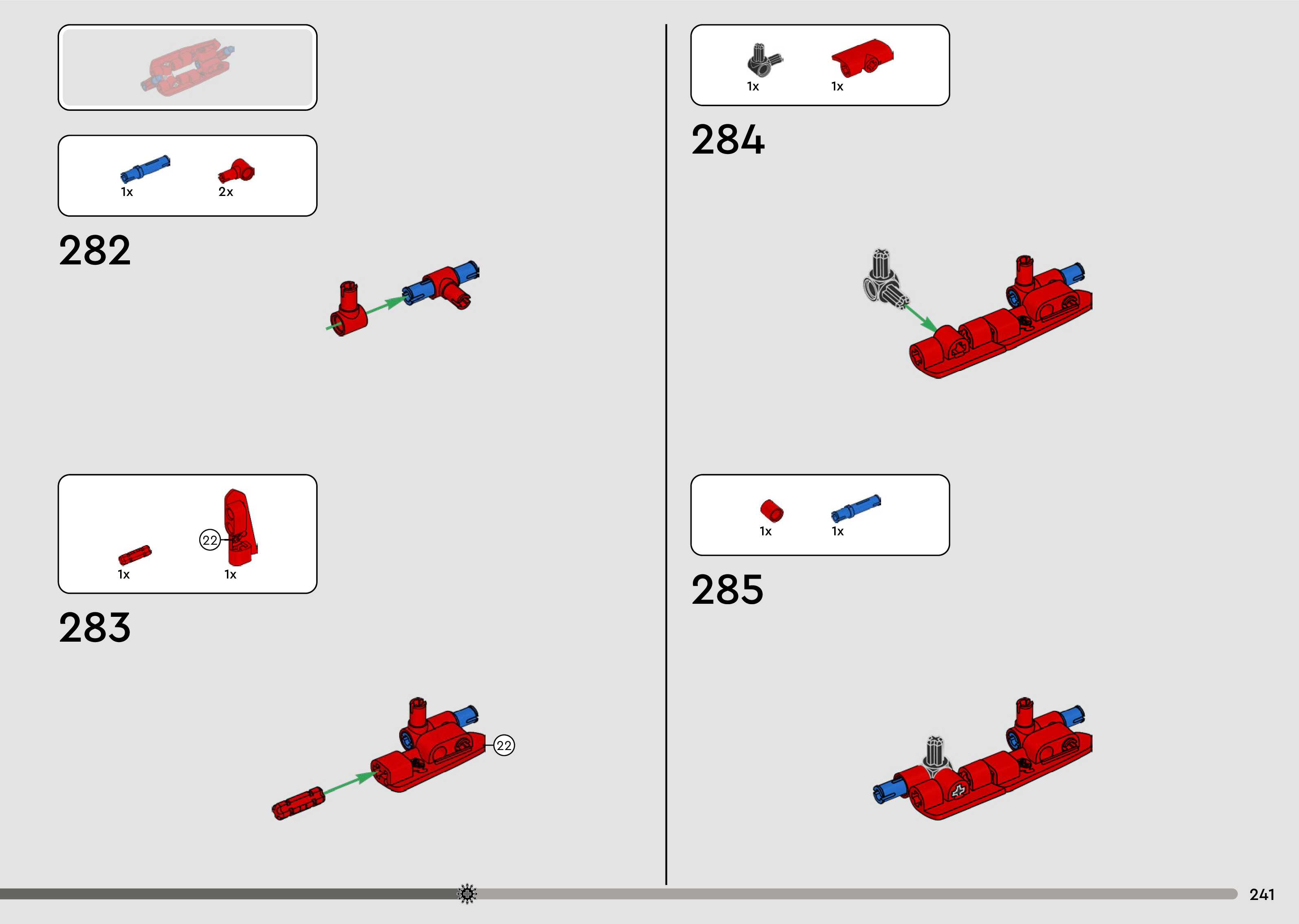 1x
2x
282

1x
22
1x
283
22

1x
1x
284

1x
1x
285

241