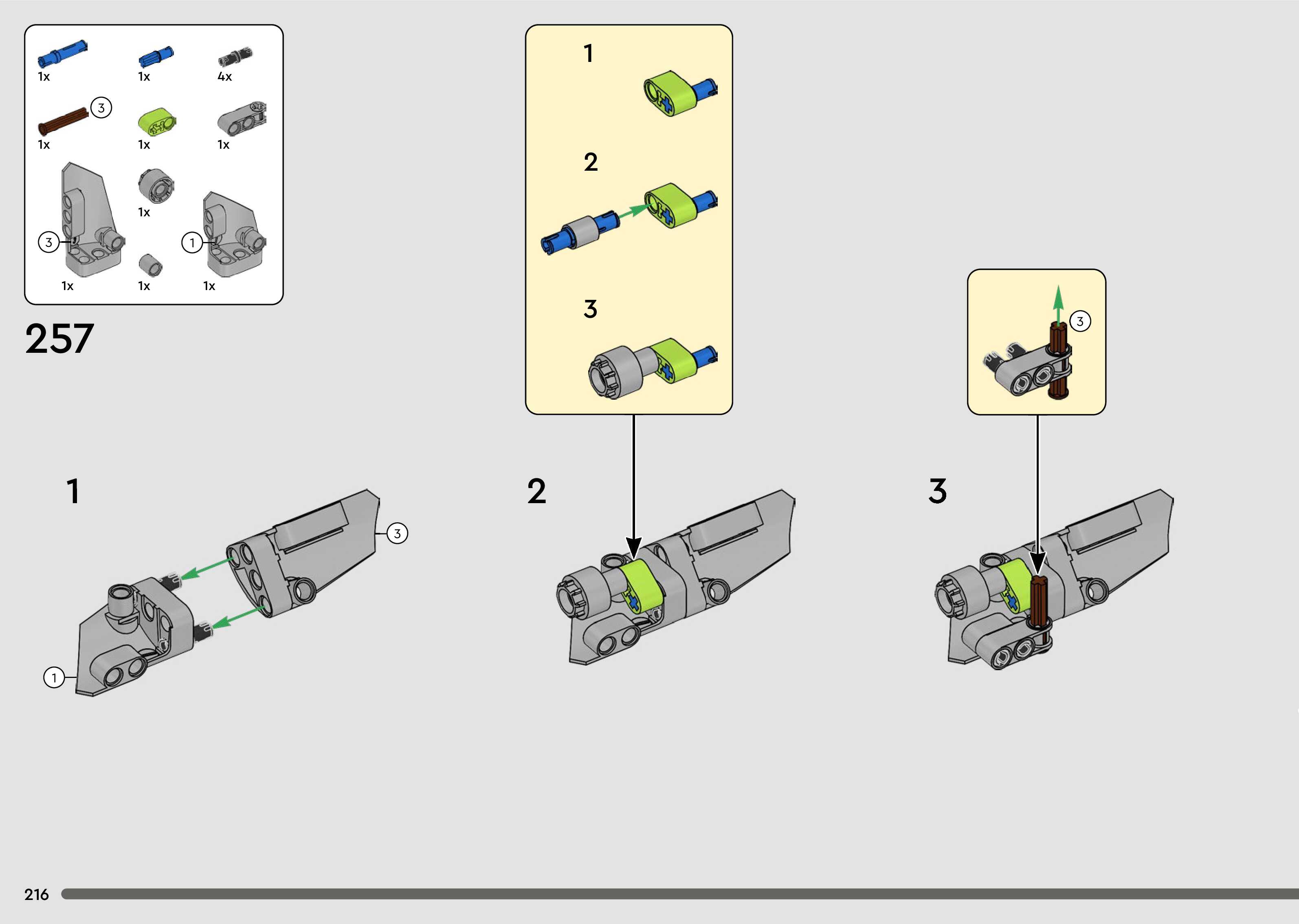 1x
1x
4x
3
1x
1x
1x
1x
3
1
1x
1x
1x

257

1
2
3

3

1
3
1

2

3

216