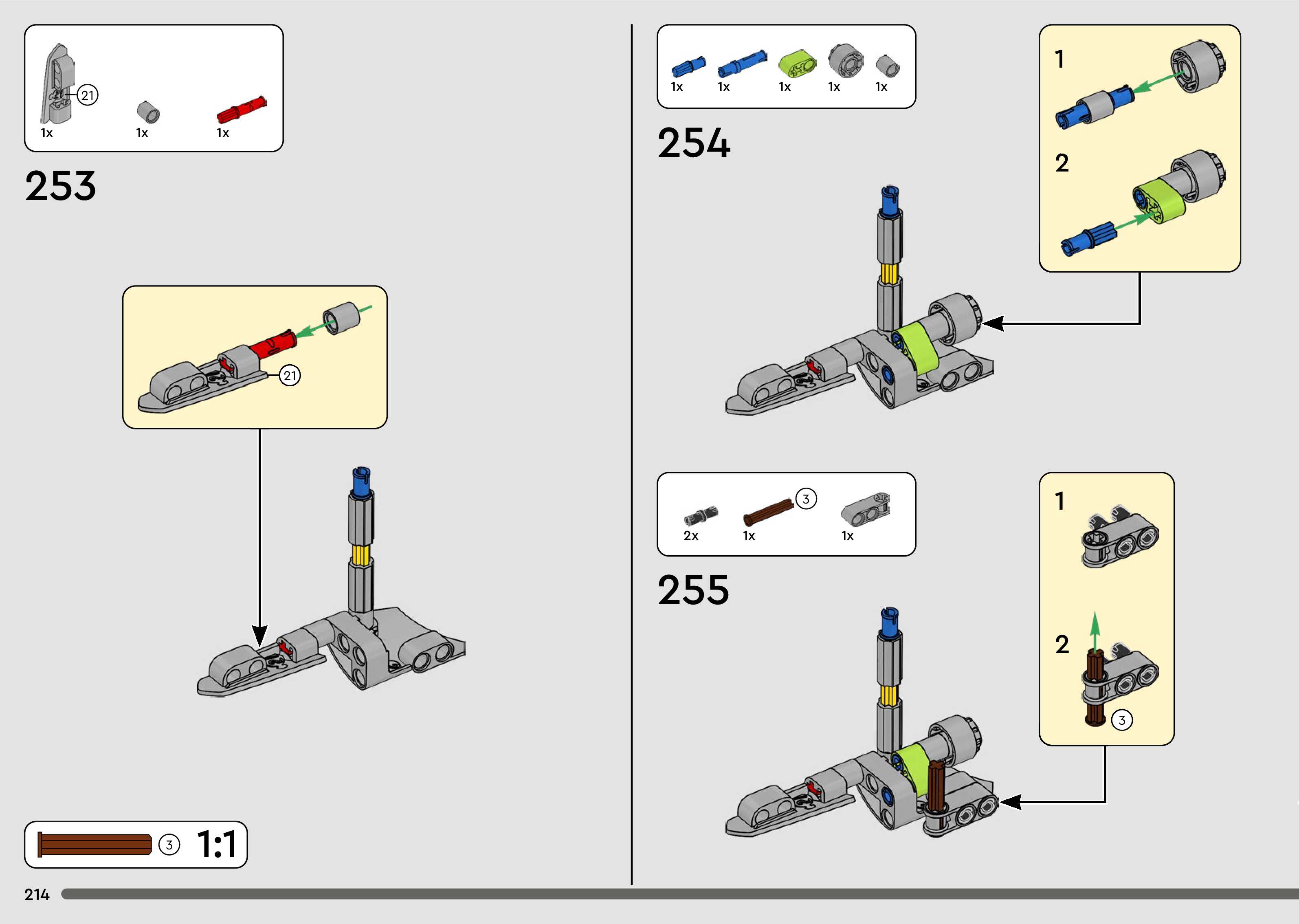 21
1x
1x
1x

253

21

3
1:1

214

1x
1x
1x
1x
1x

254

1

2

3
2x
1x
1x

255

1

2

3