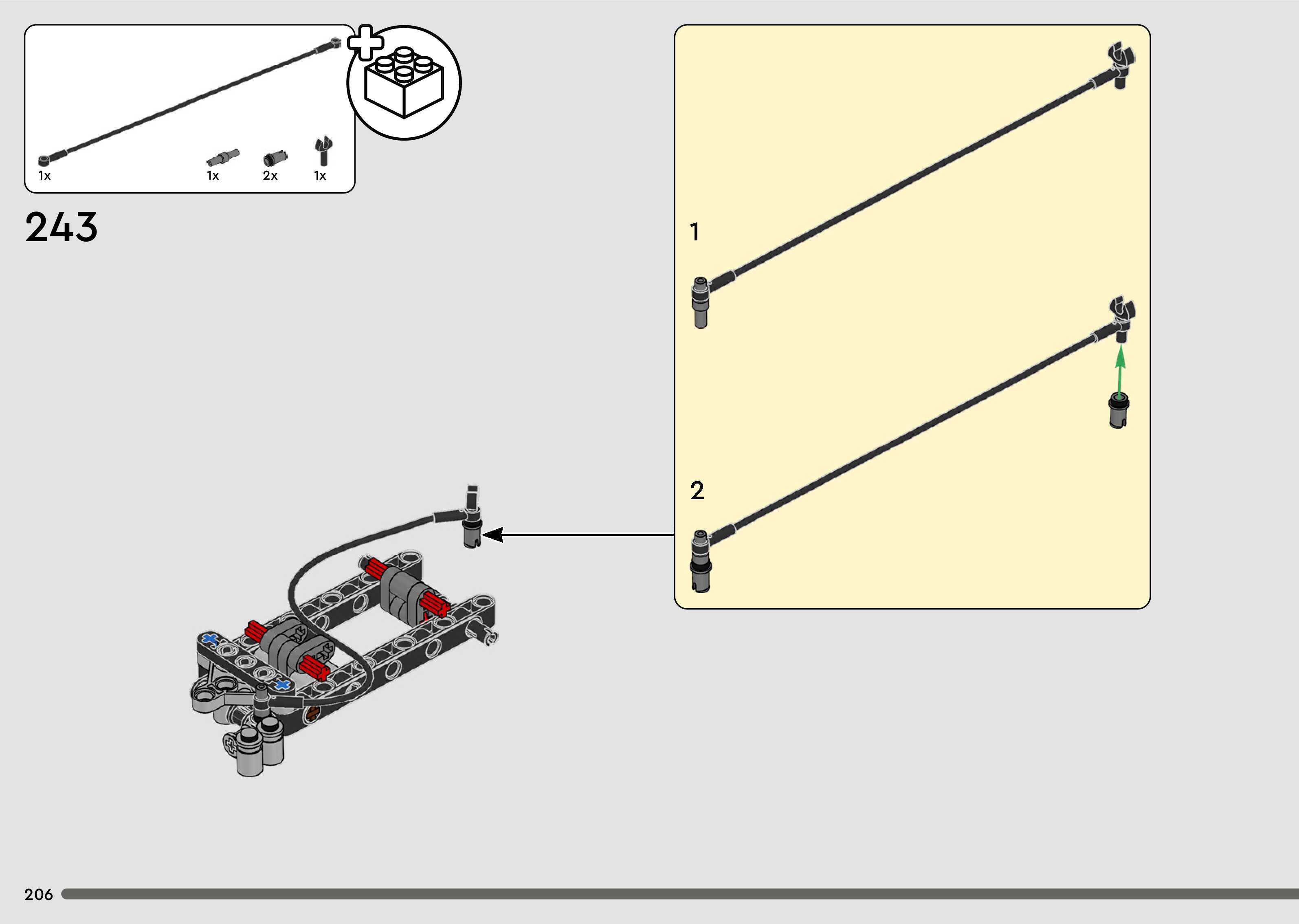 1x
1x
2x
1x

243

1

2

206