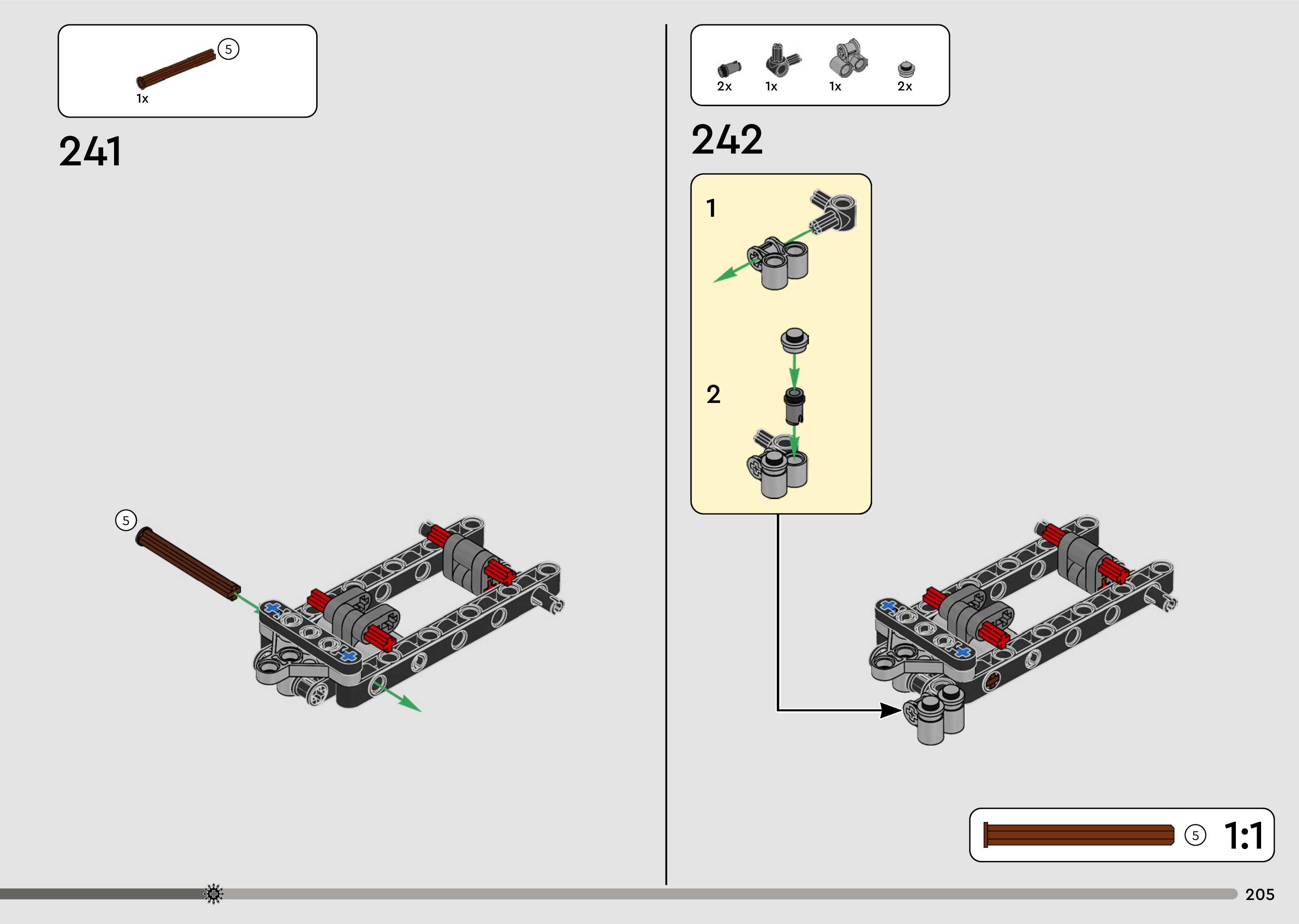 5
1x

241

5

2x 1x 1x 2x

242

1

2

5 1:1

205