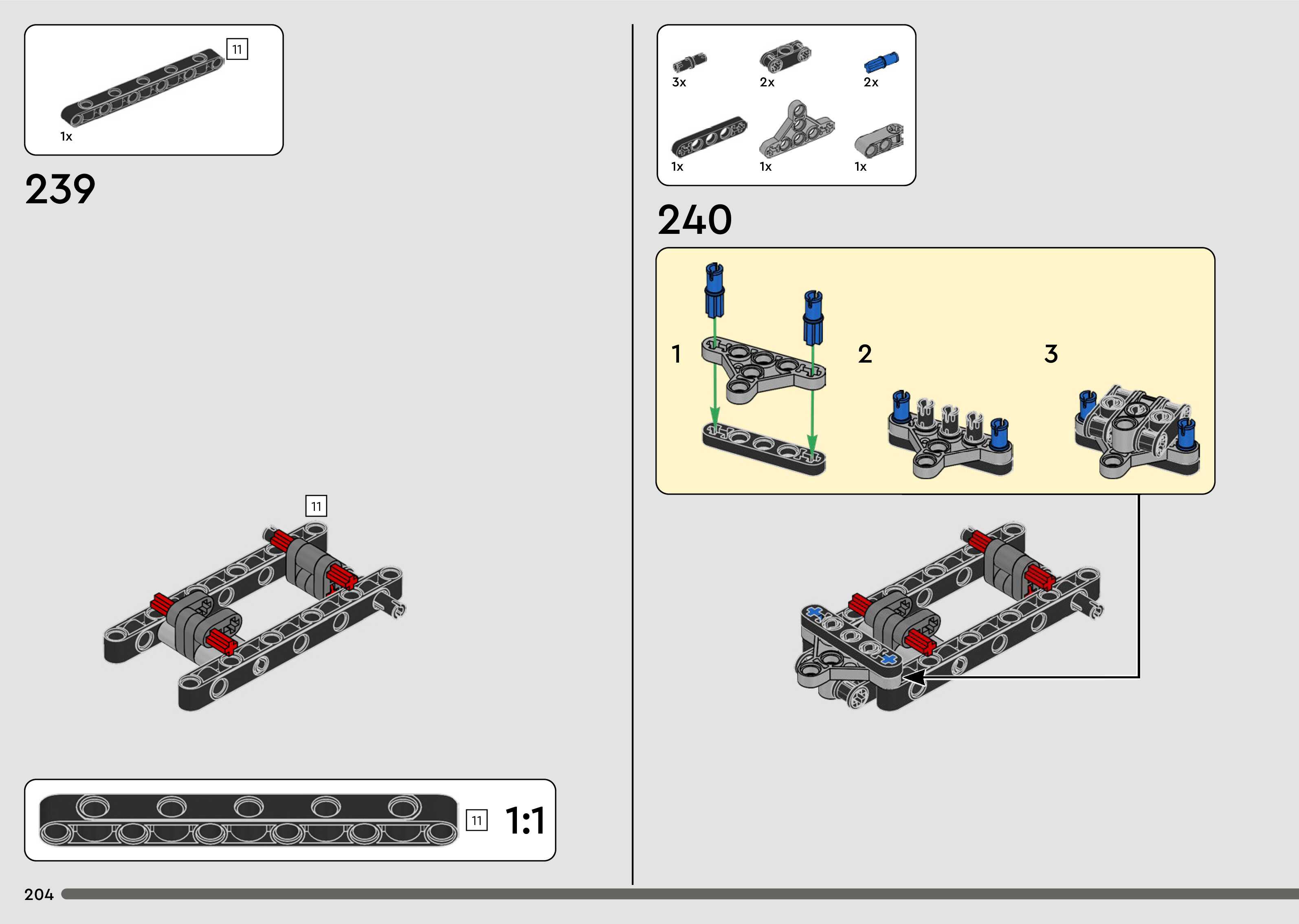 11

1x

239

11

11

1:1

204

3x

2x

2x

1x

1x

1x

240

1

2

3