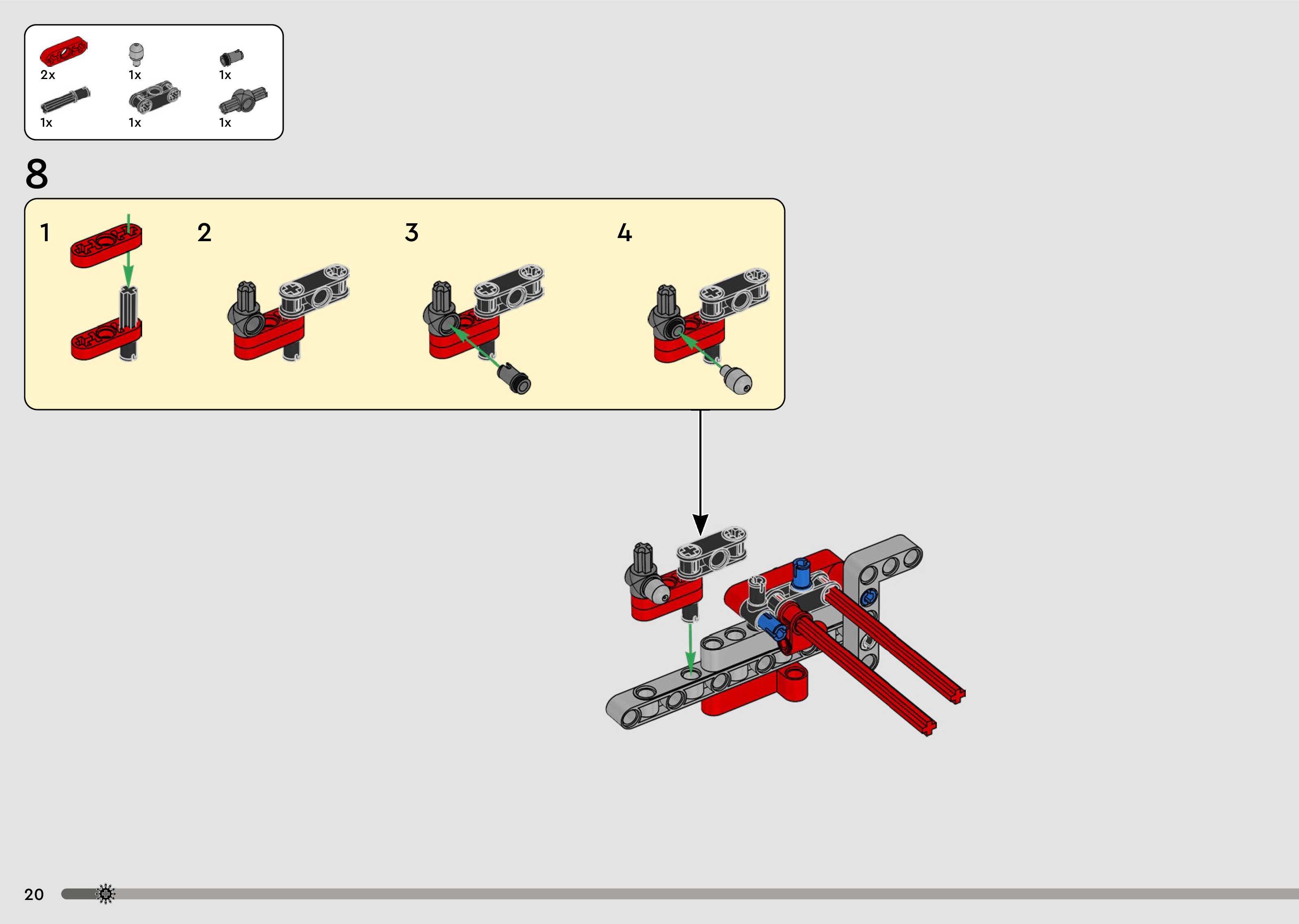 2x
1x
1x
1x
1x
1x

8

1
2
3
4

20