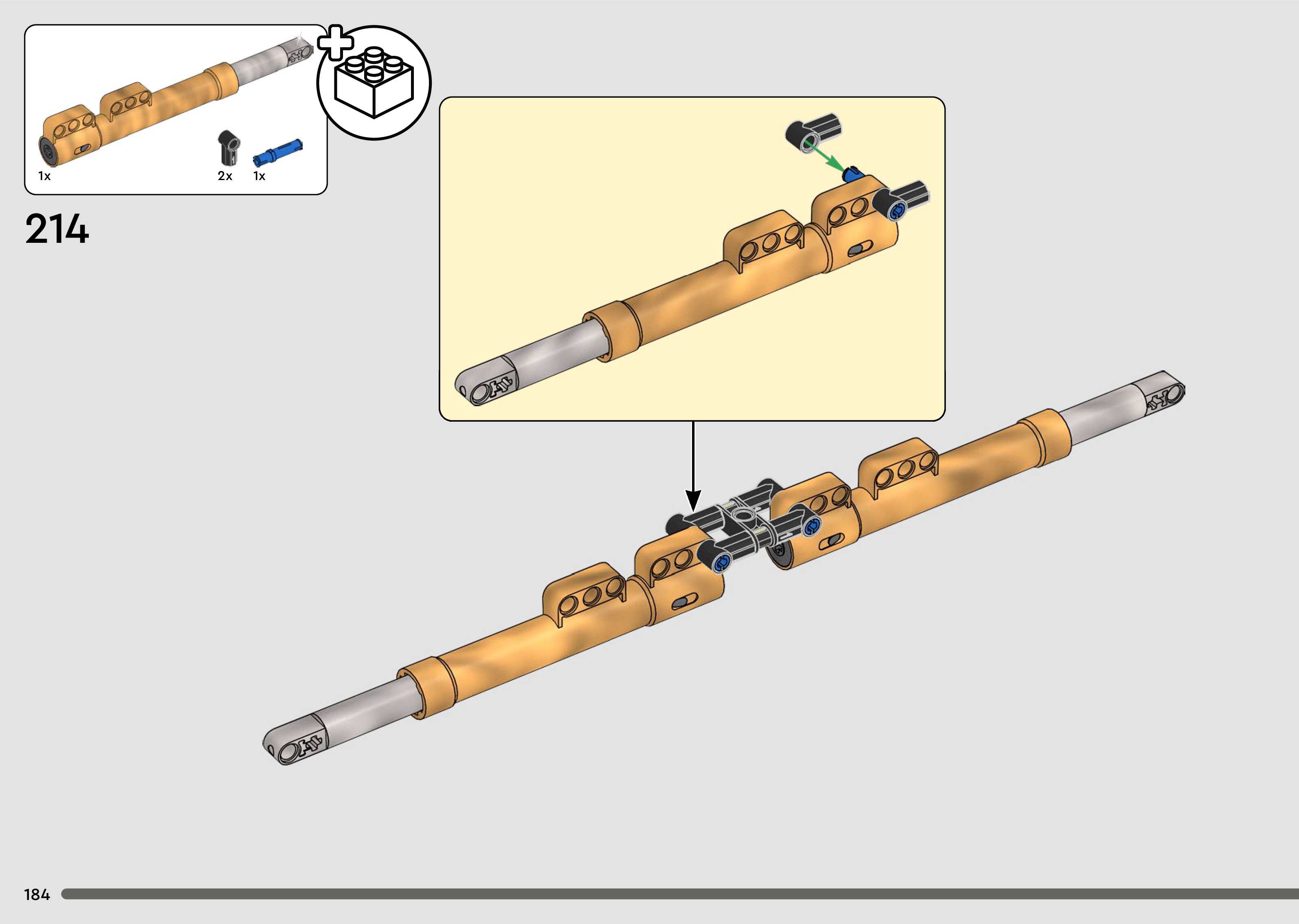 1x

2x 1x

214

184