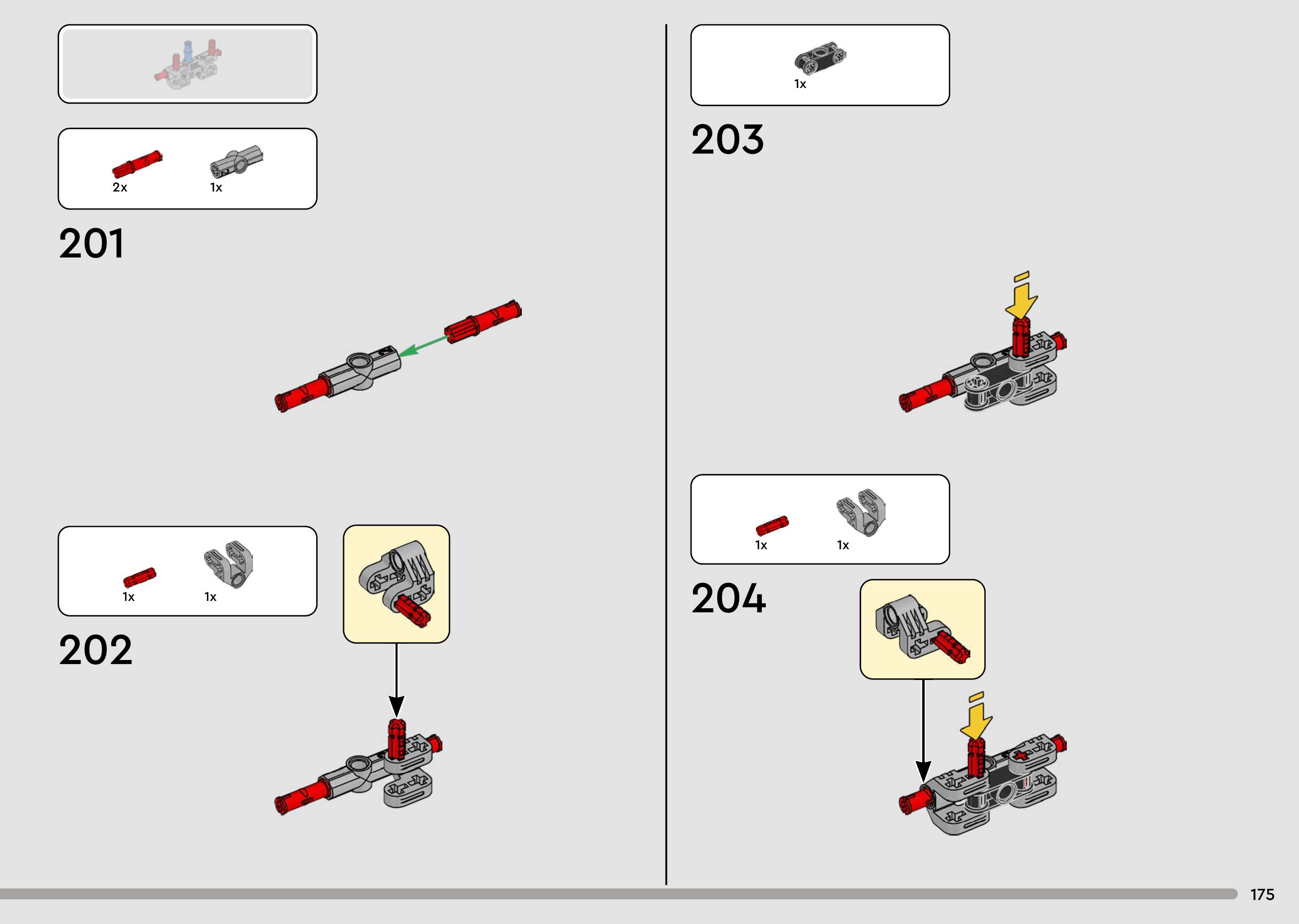 2x
1x

201

1x
1x

202

1x

203

1x
1x

204

175