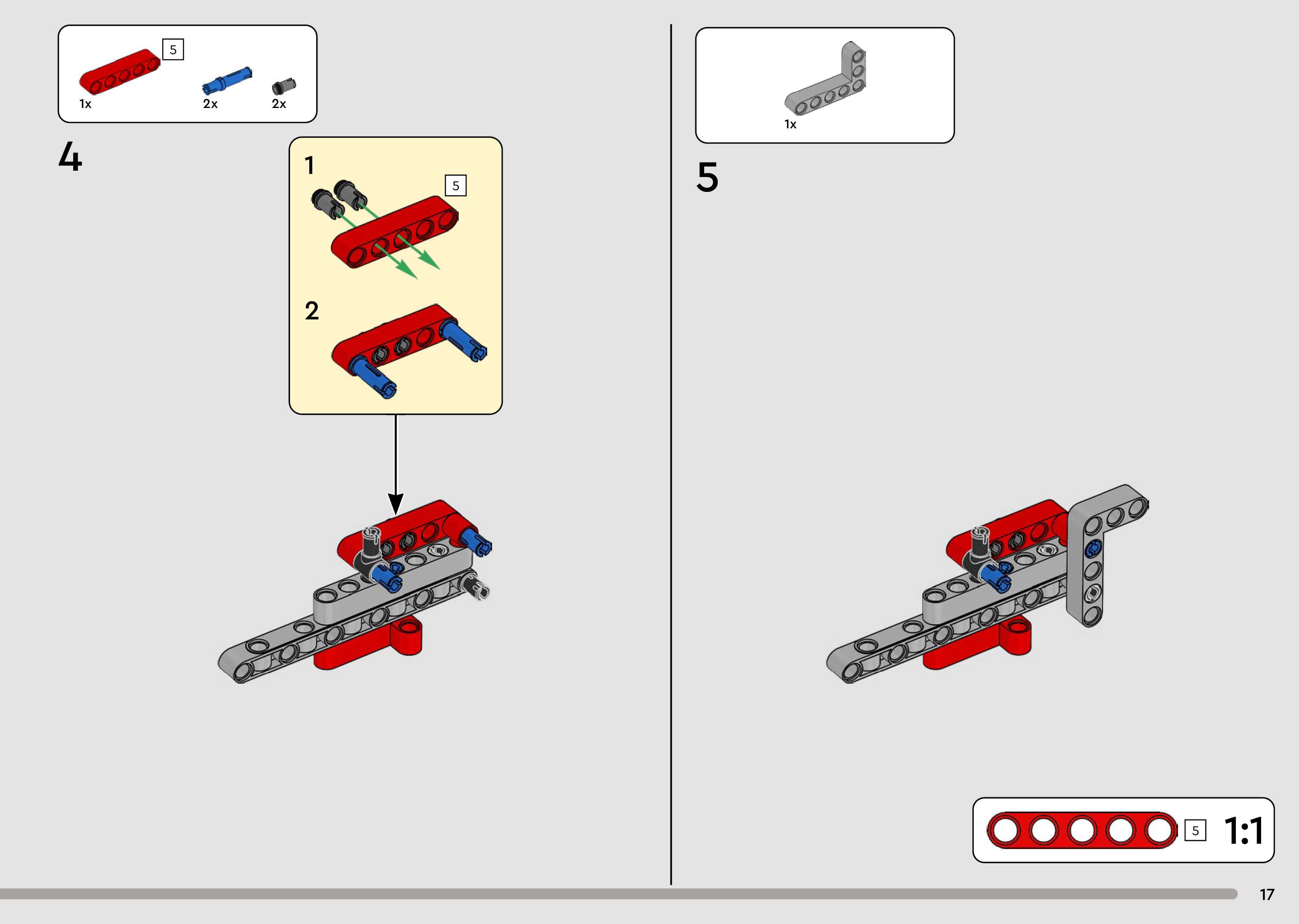 5
1x
2x
2x

4

1
5

2

1x

5

5
1:1

17