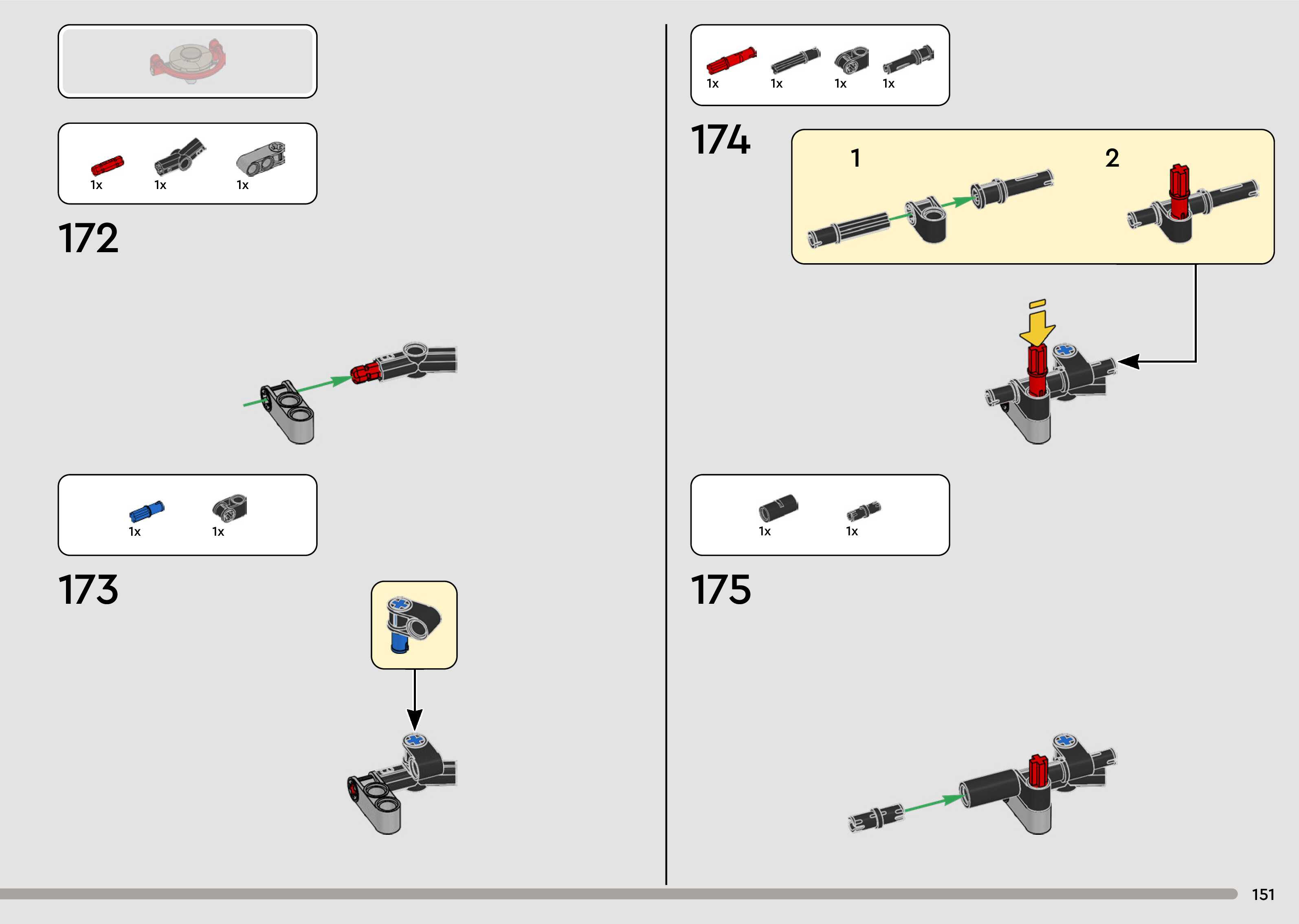 1x 1x 1x

172

1x 1x

173

1x 1x 1x 1x

174

1

2

1x 1x

175

151