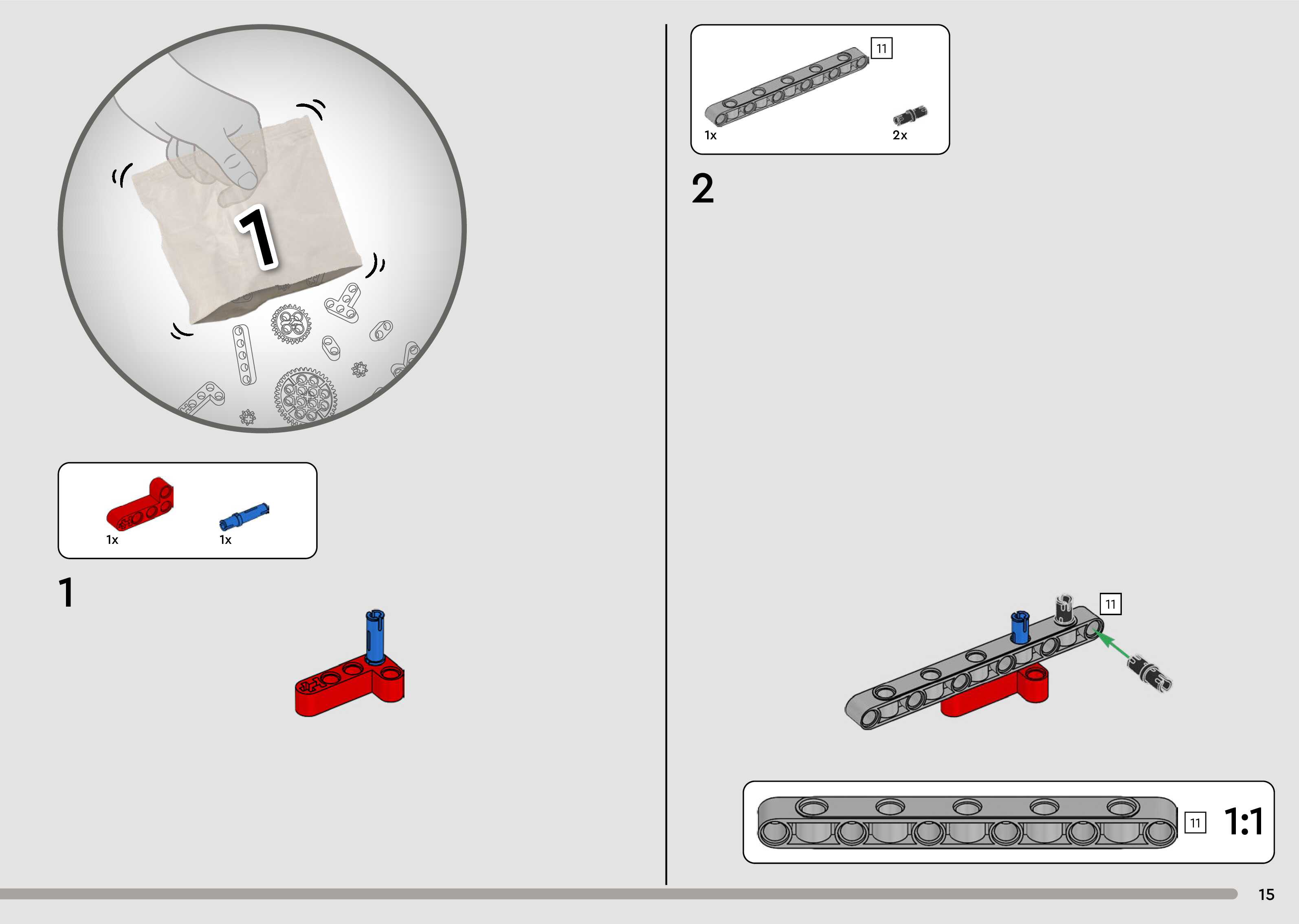 1

1x
1x

1

11
1x
2x

2

11

11
1:1

15