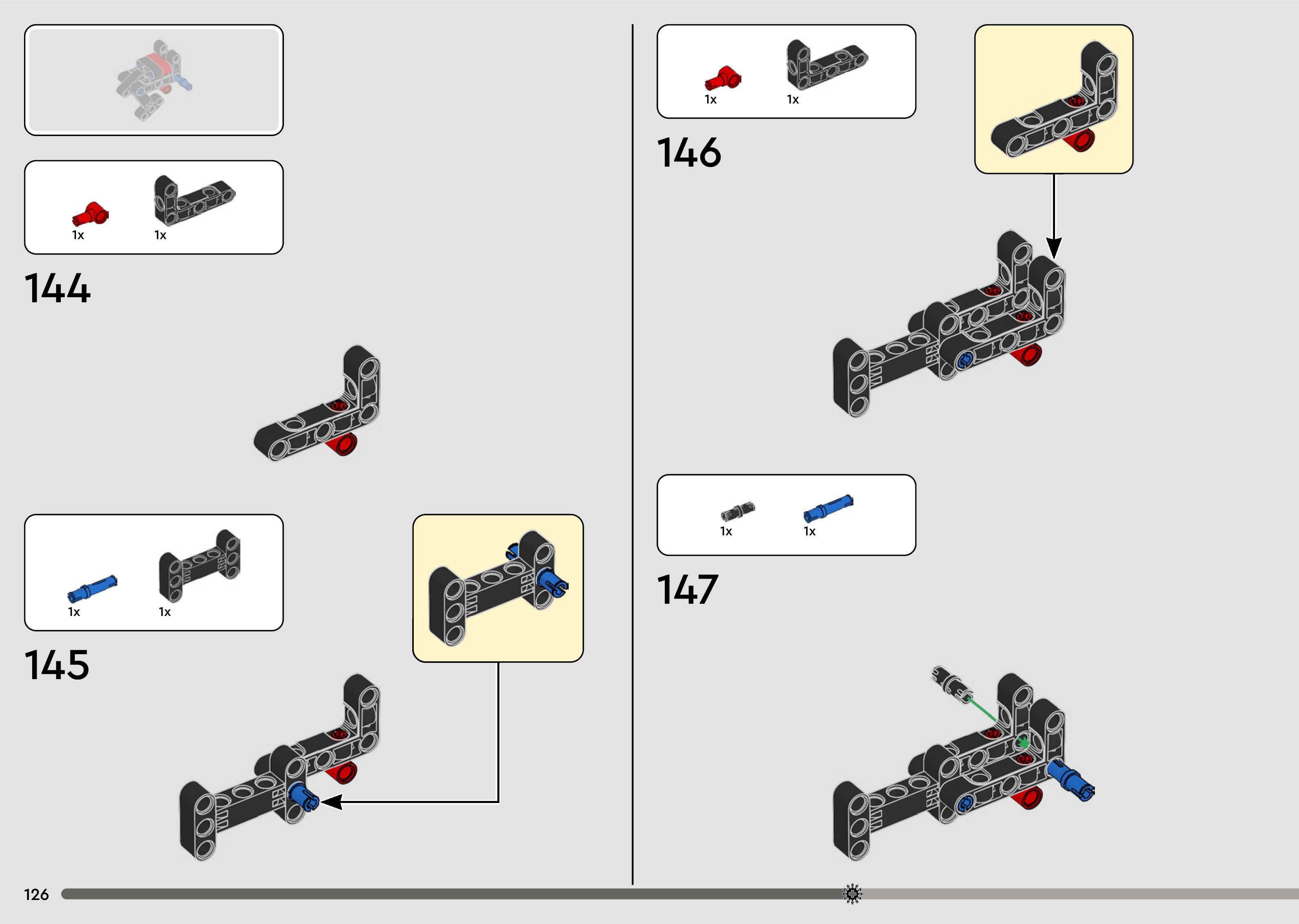 1x 1x

144

1x 1x

145

1x 1x

146

1x 1x

147

126