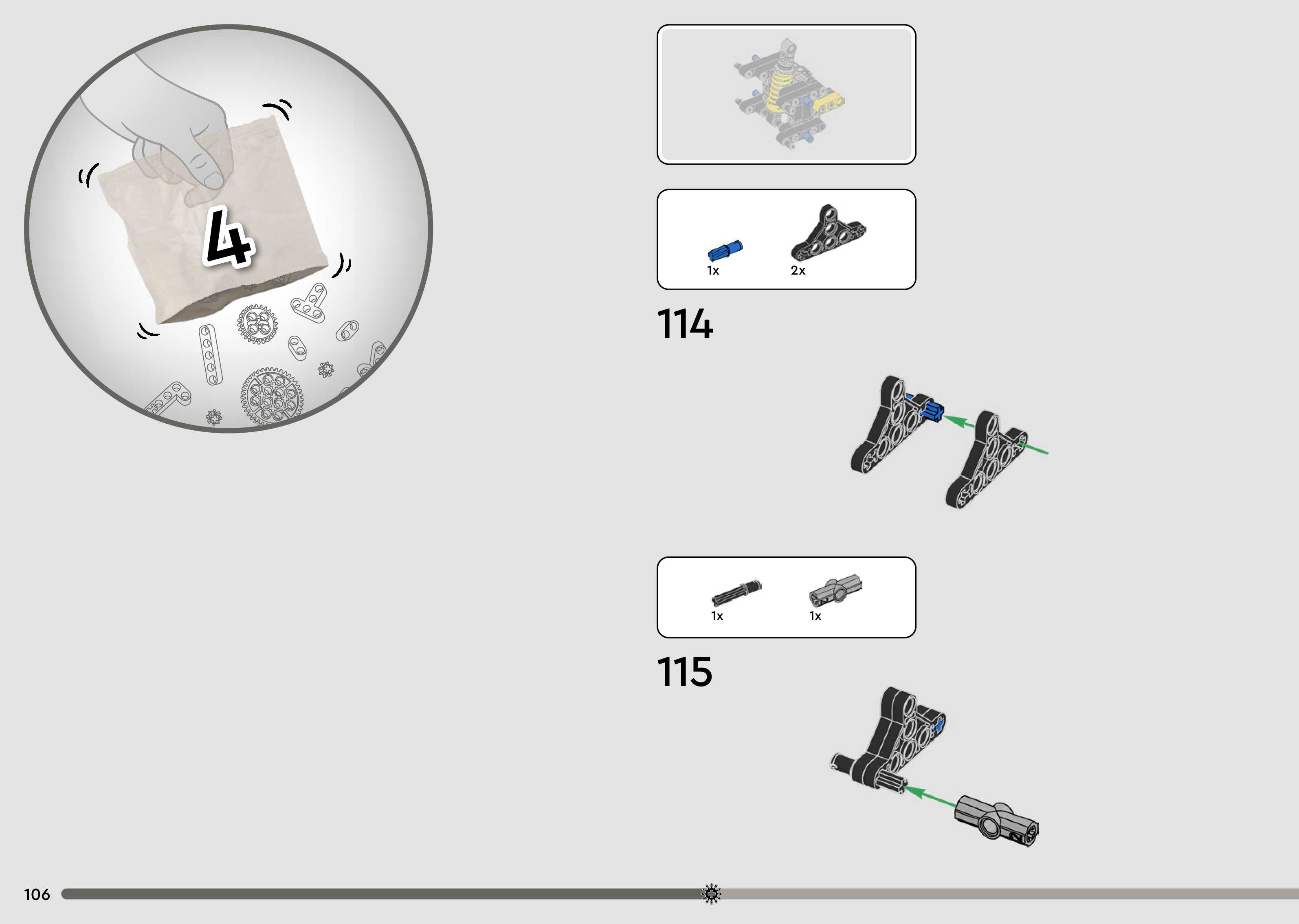 4

1x

2x

114

1x

1x

115

106