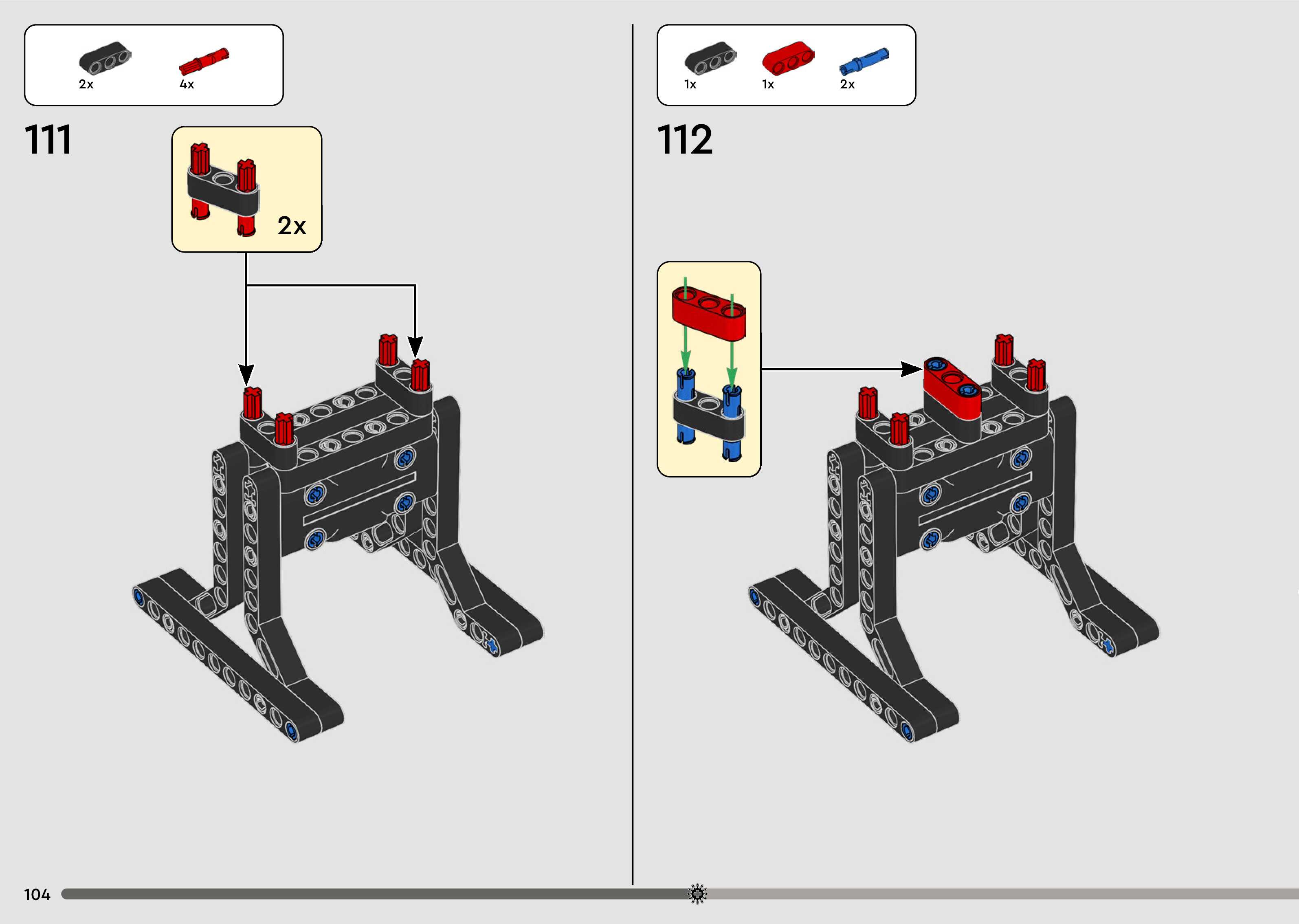 2x 4x

111

2x

1x 1x 2x

112

104