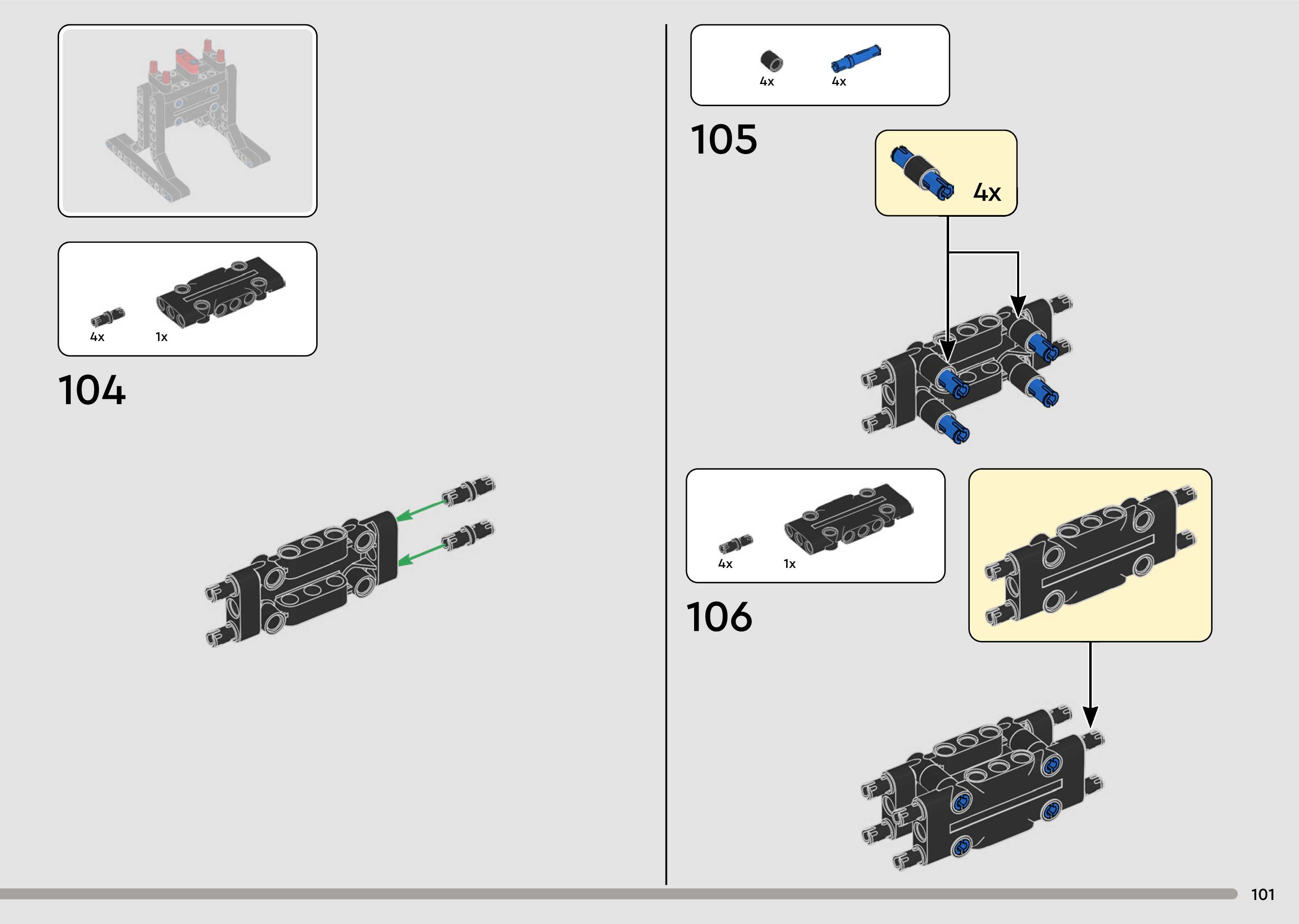 4x 1x

104

4x 4x

105

4x

4x 1x

106

101