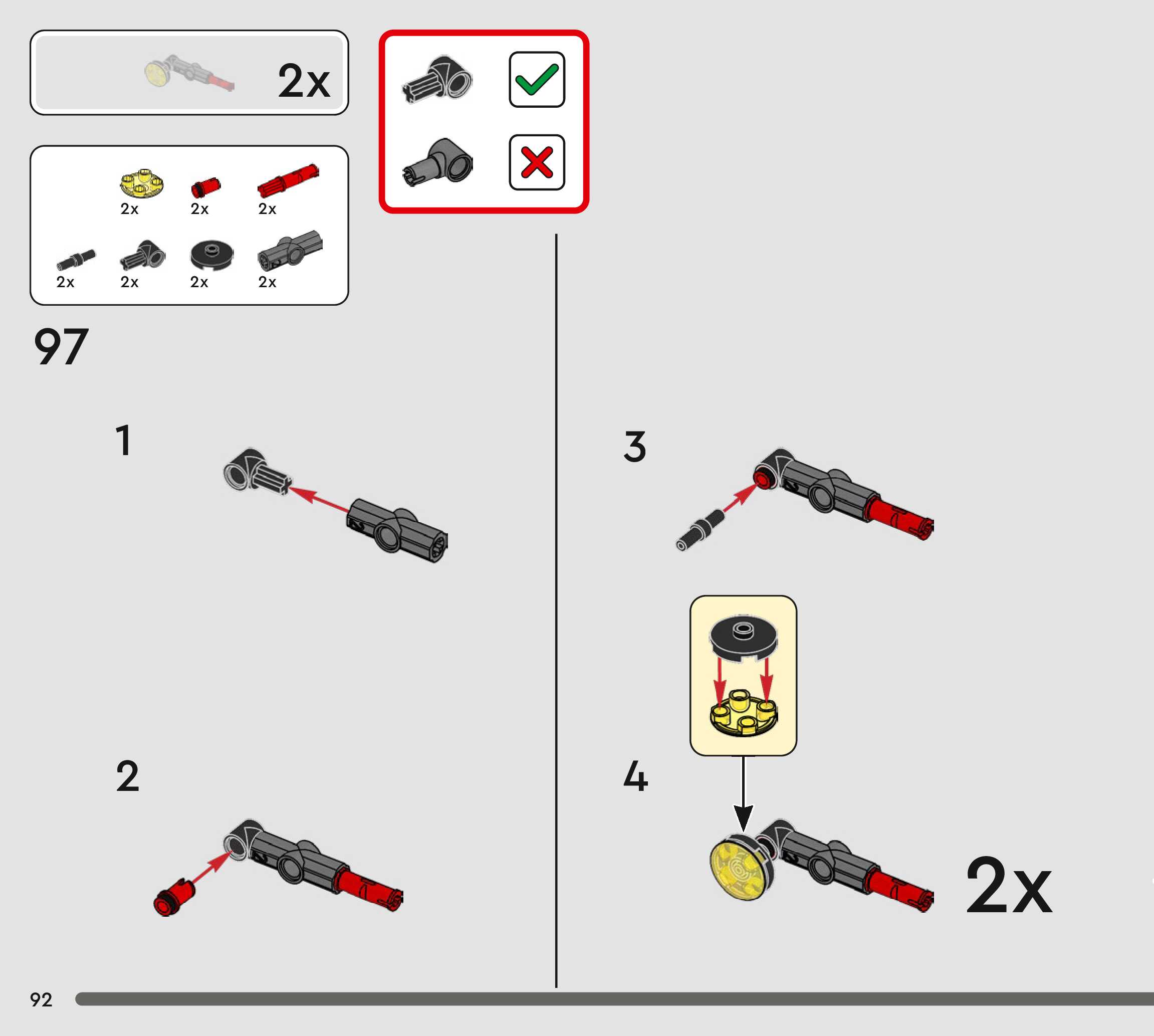 2x

2x 2x 2x

2x 2x 2x 2x

97

1

2

3

4

2x

92