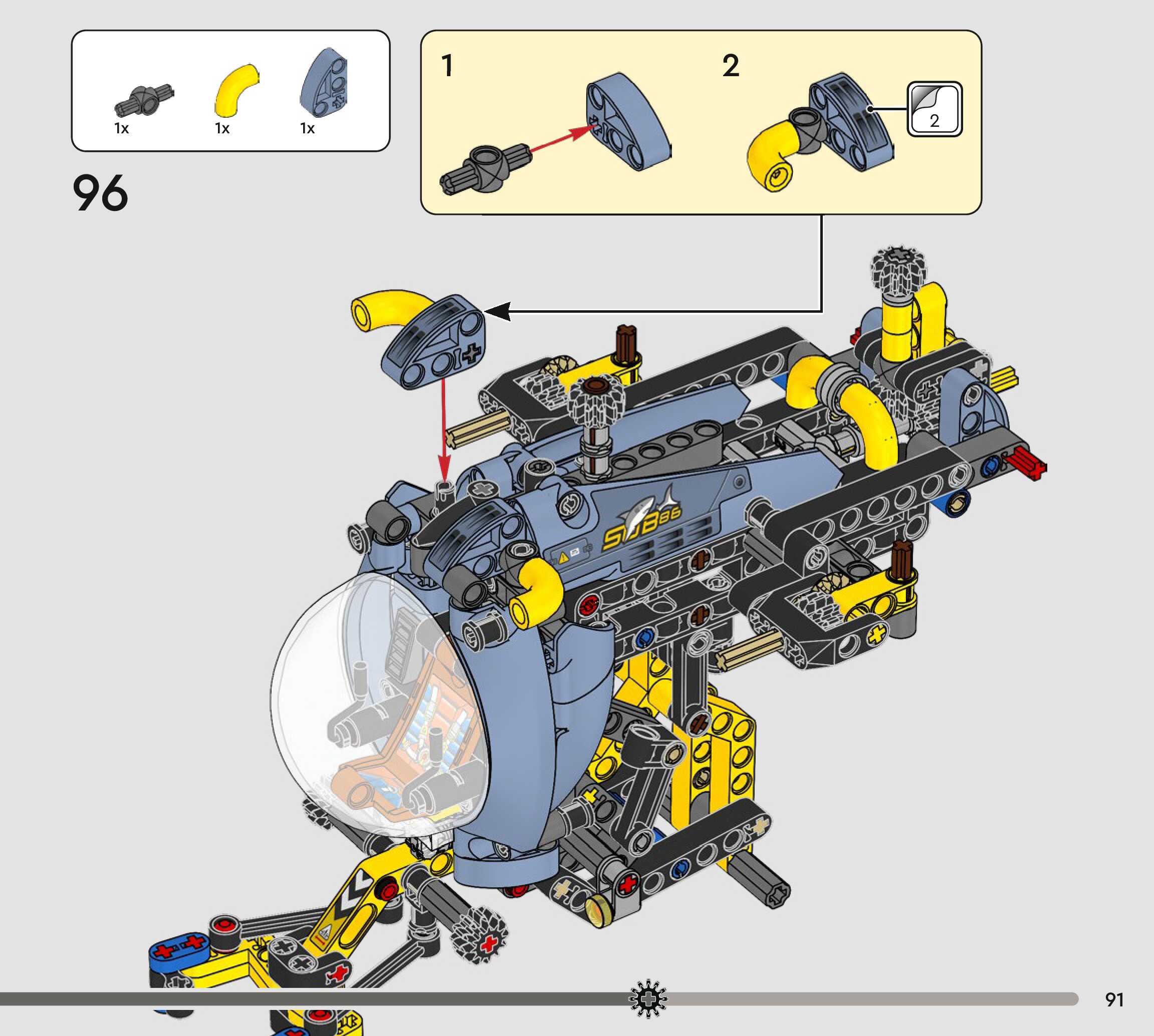 1x 1x 1x

96

1

2

2

SUB86

91