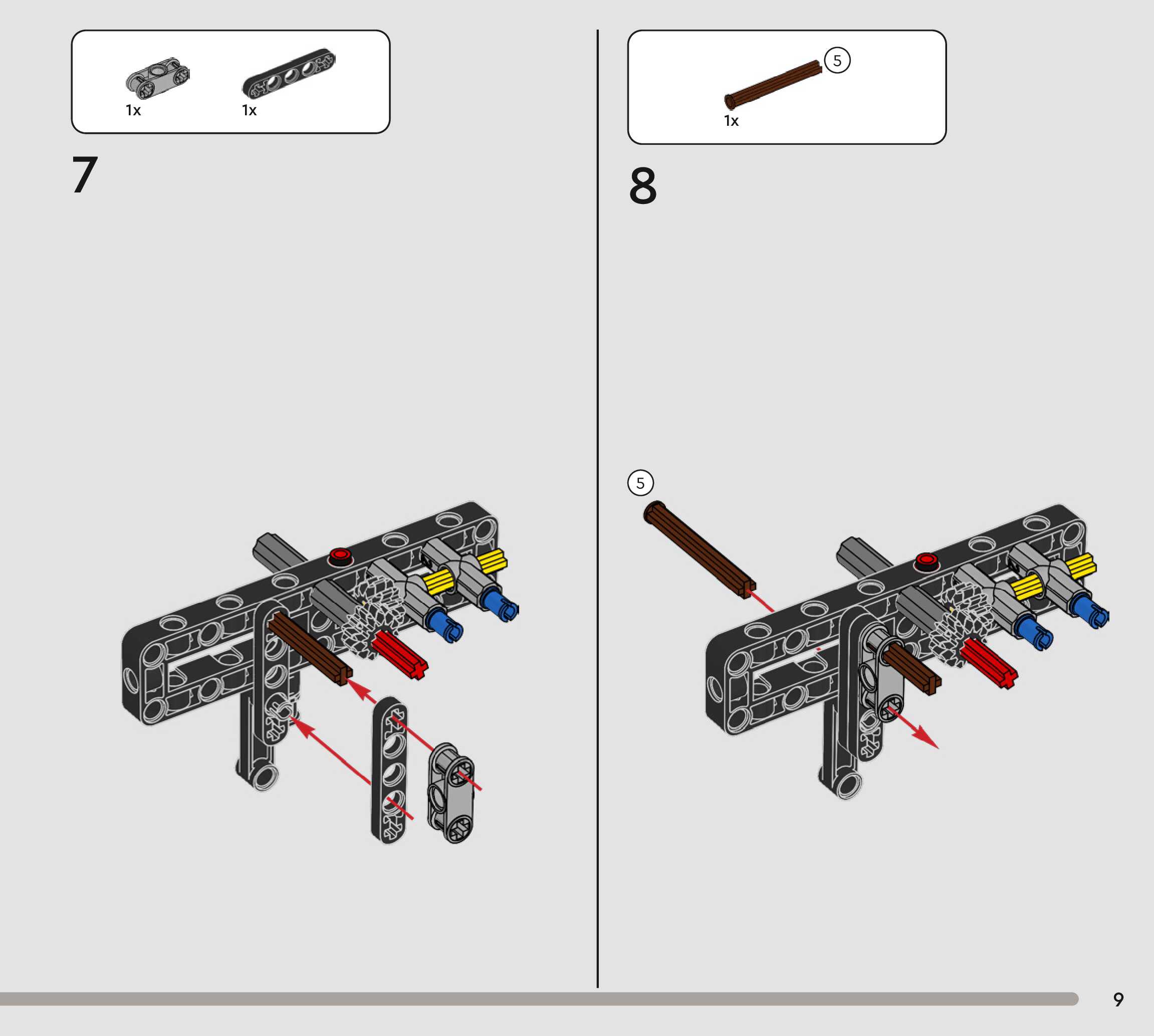 1x 1x

7

5
1x

8

5

9