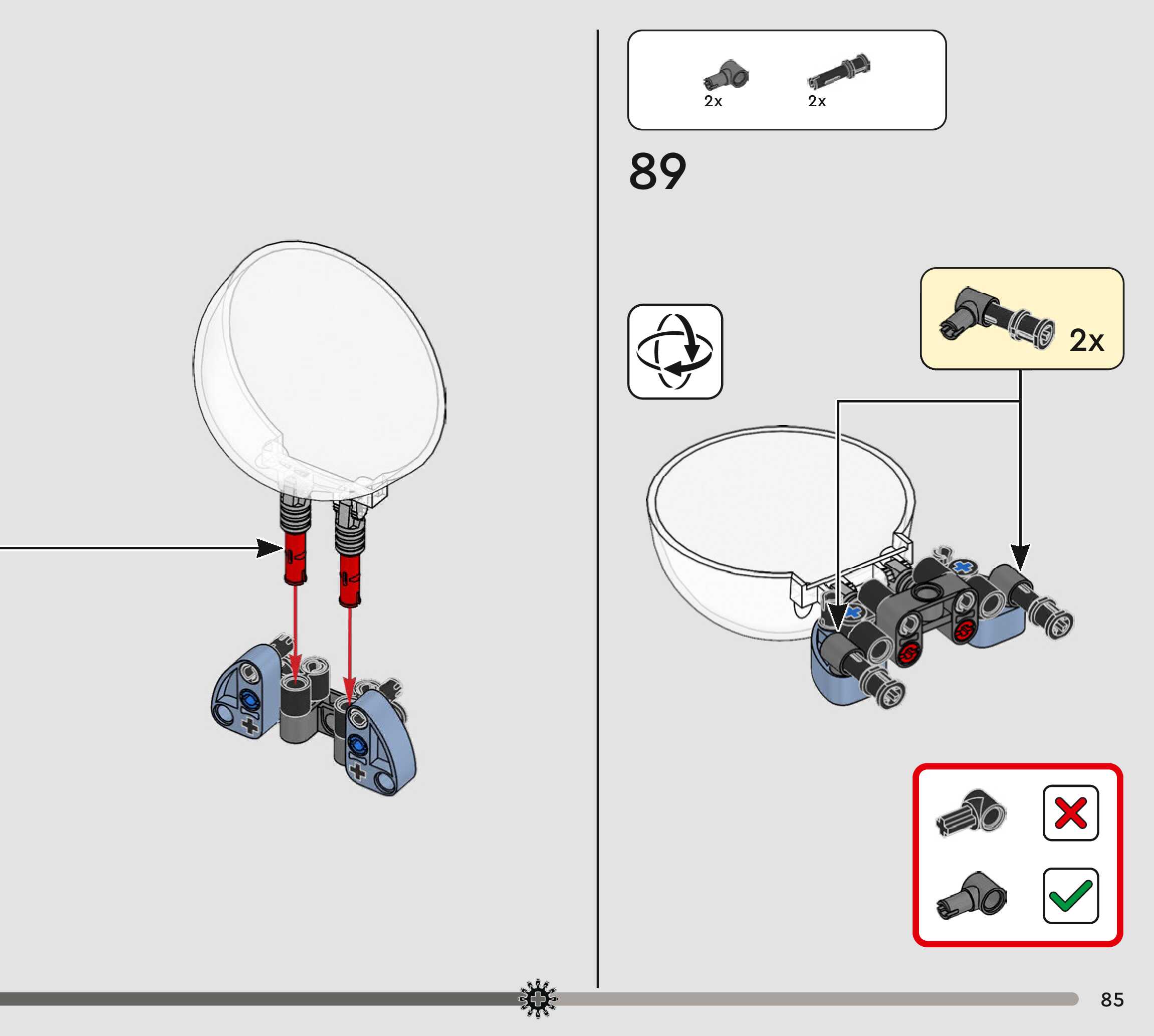 2x 2x

89

2x

85