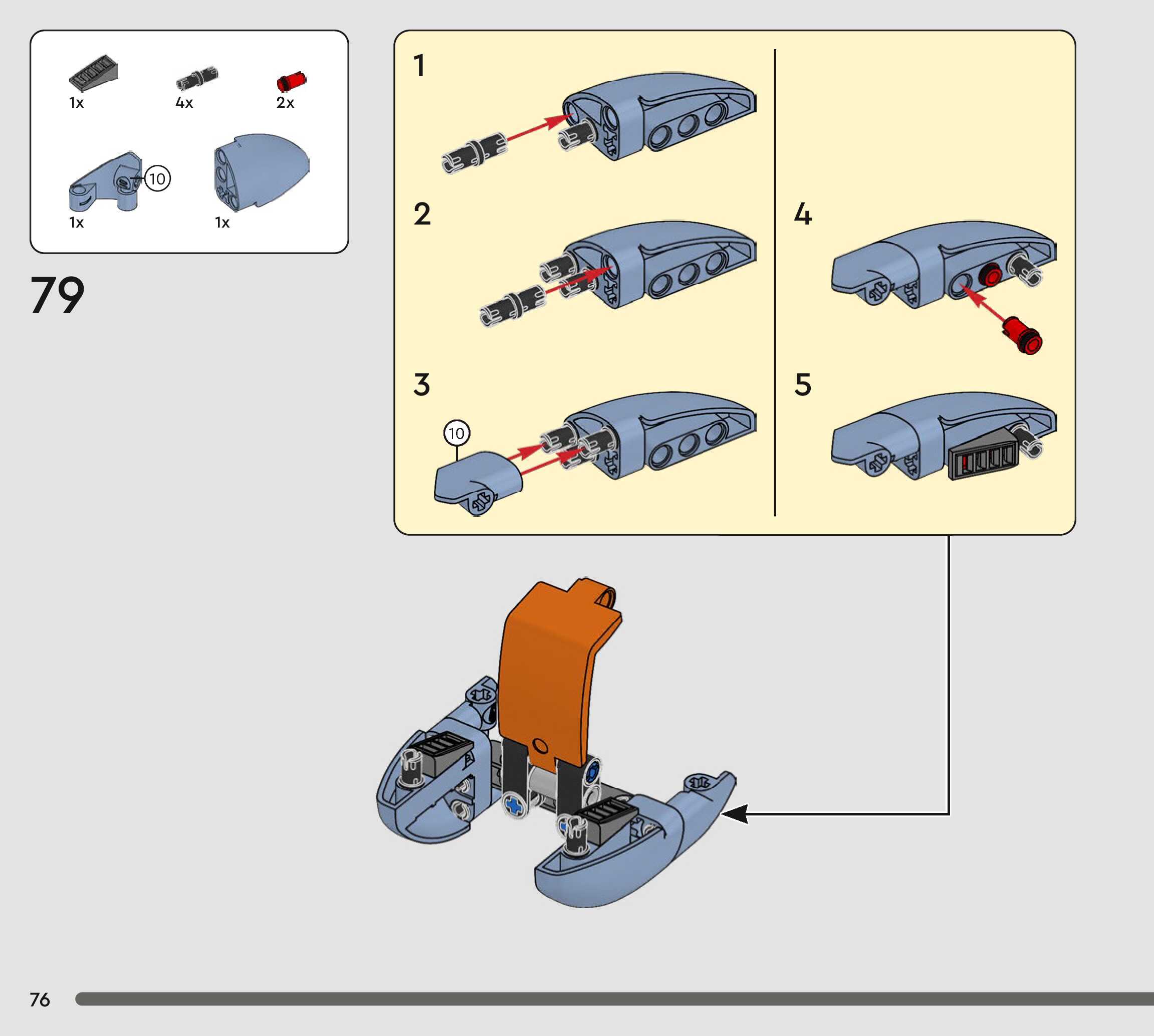 1x
4x
2x
10
1x
1x

79

1
2
3
10
4
5

76