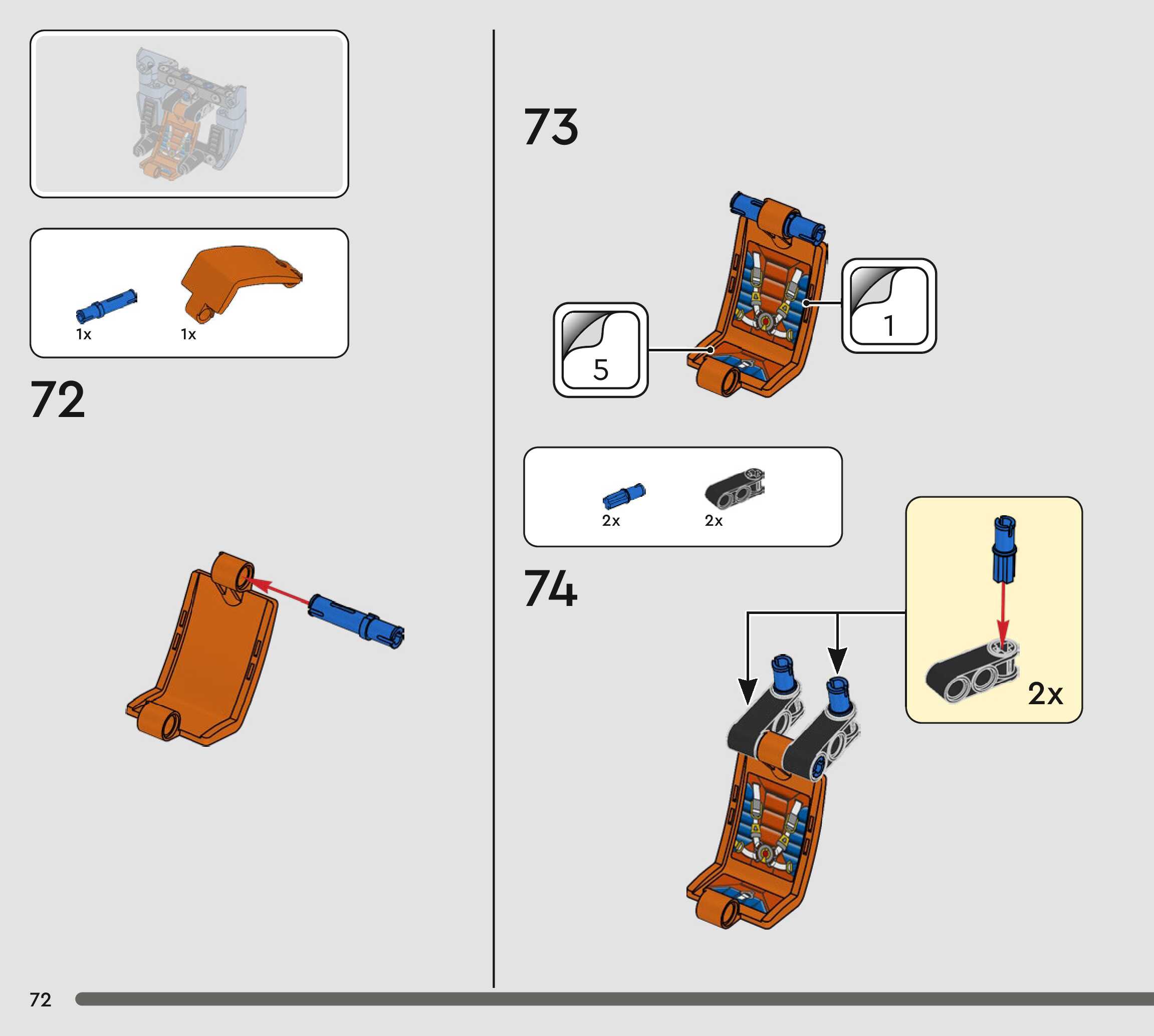 1x
1x

72

73

5

1

2x
2x

74

2x

72