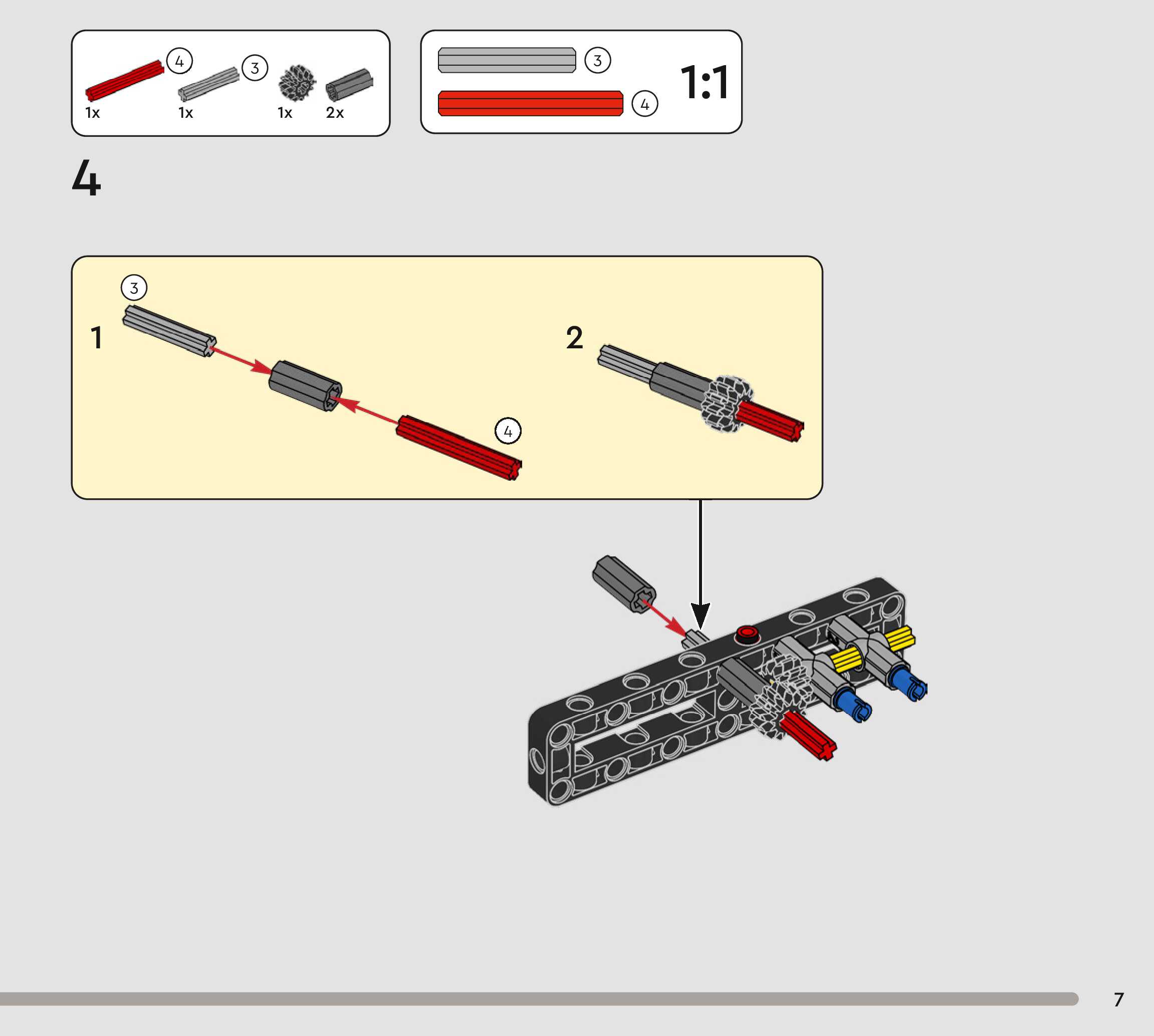 4
1x
3
1x
1x
2x

3
4
1:1

4

3
1
4
2

7