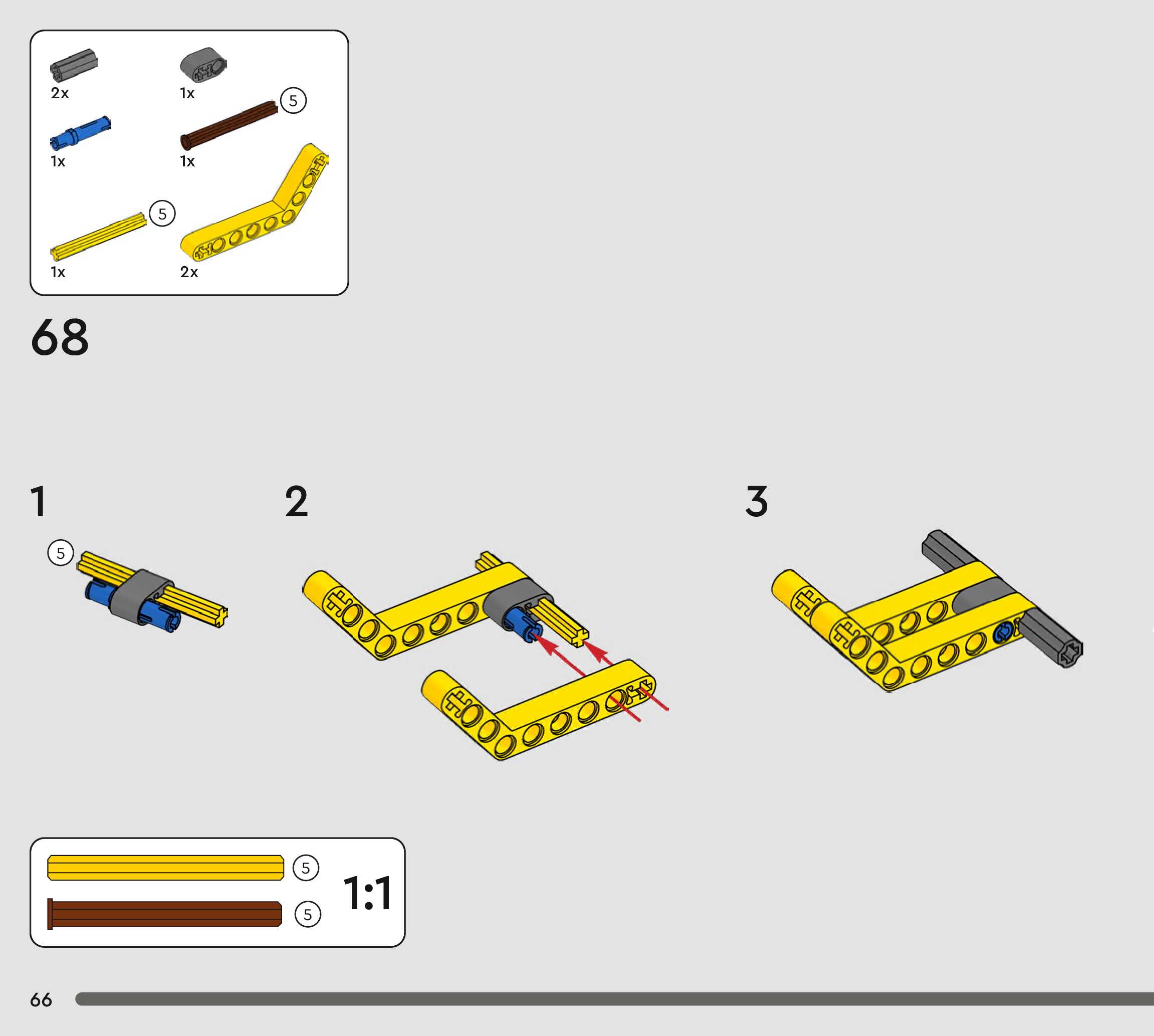 2x
1x
5
1x
1x
5
1x
2x

68

1
5

2

3

5
5
1:1

66