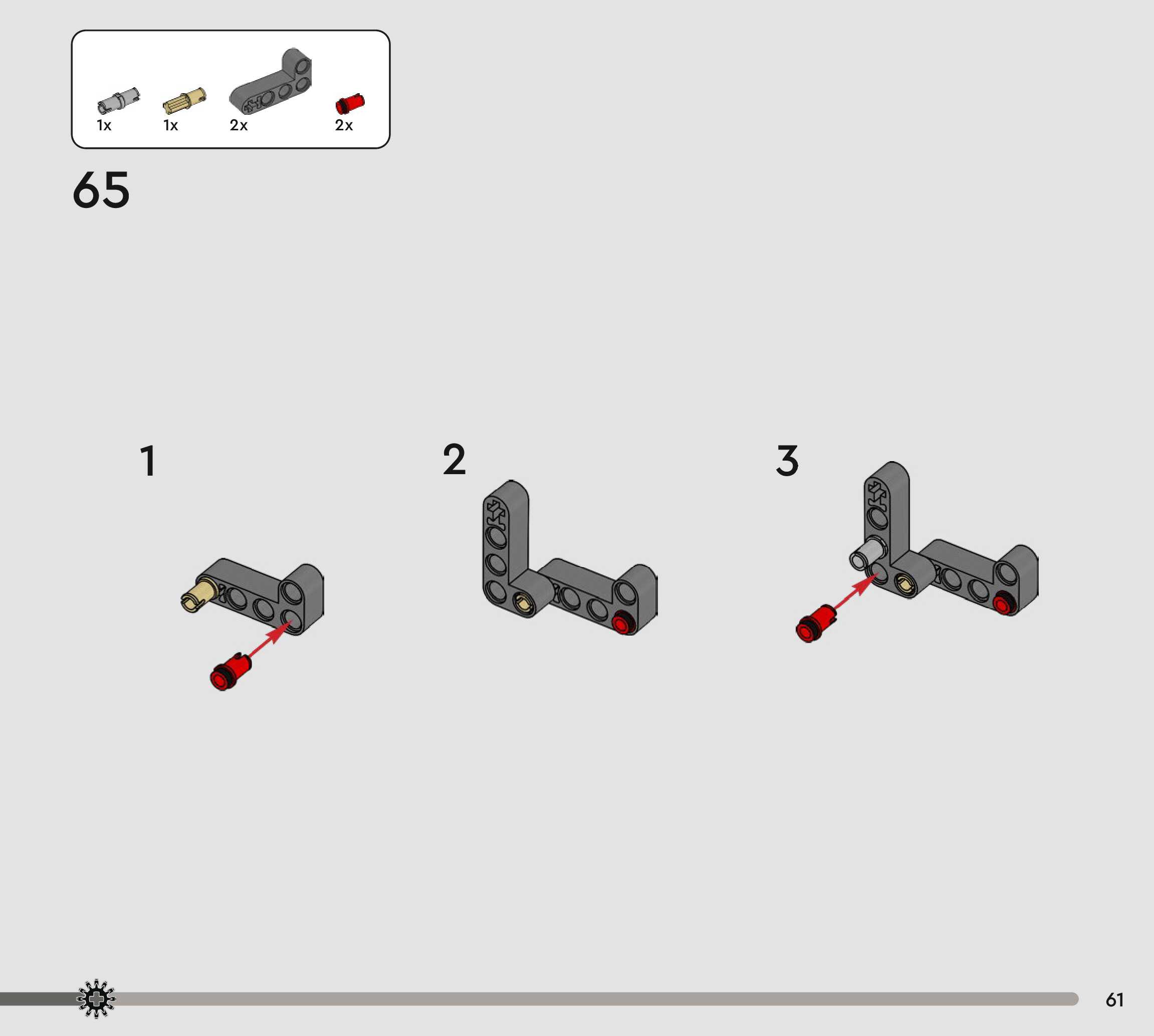 1x 1x 2x 2x

65

1

2

3

61