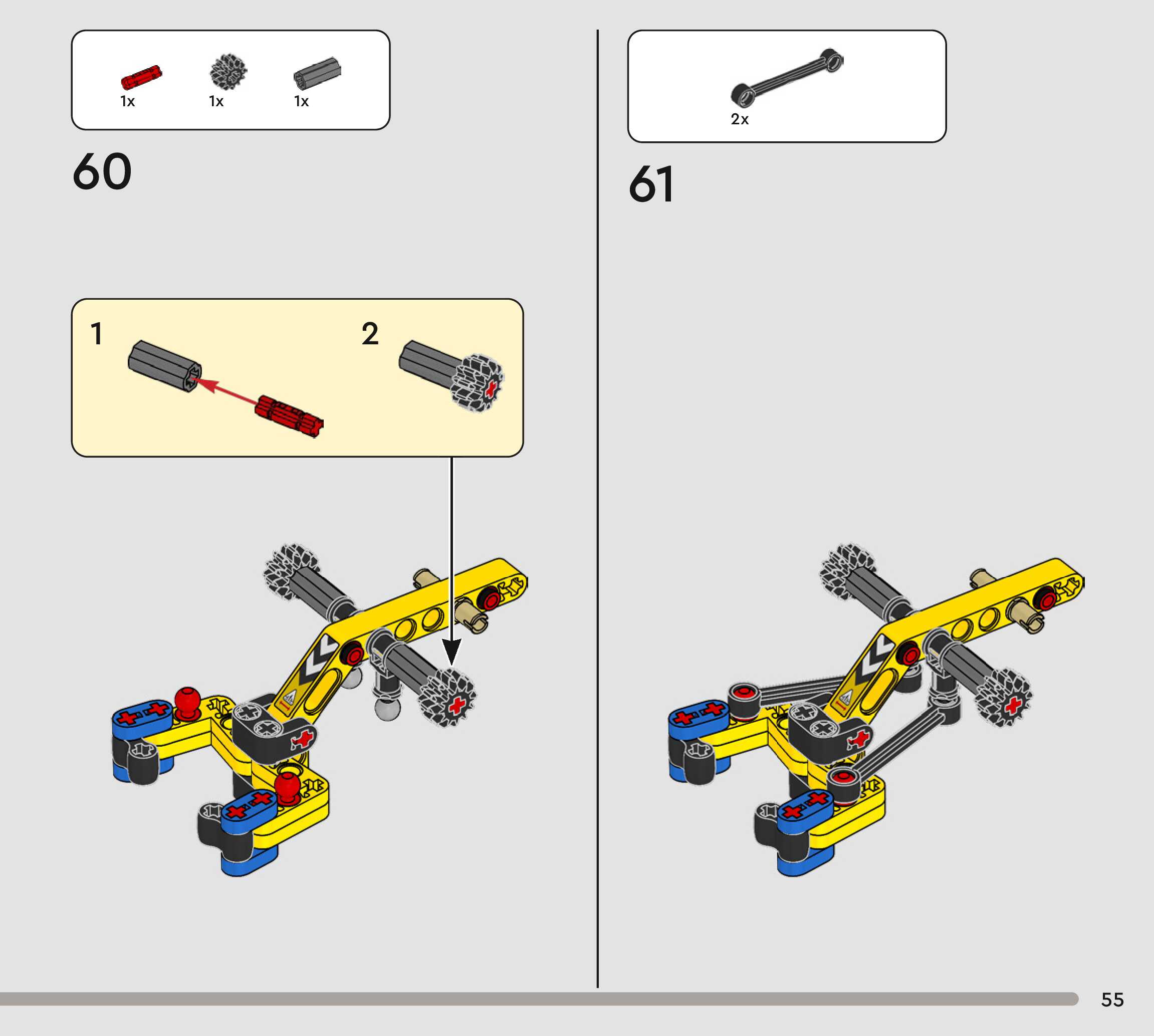 1x 1x 1x

60

1

2

2x

61

55