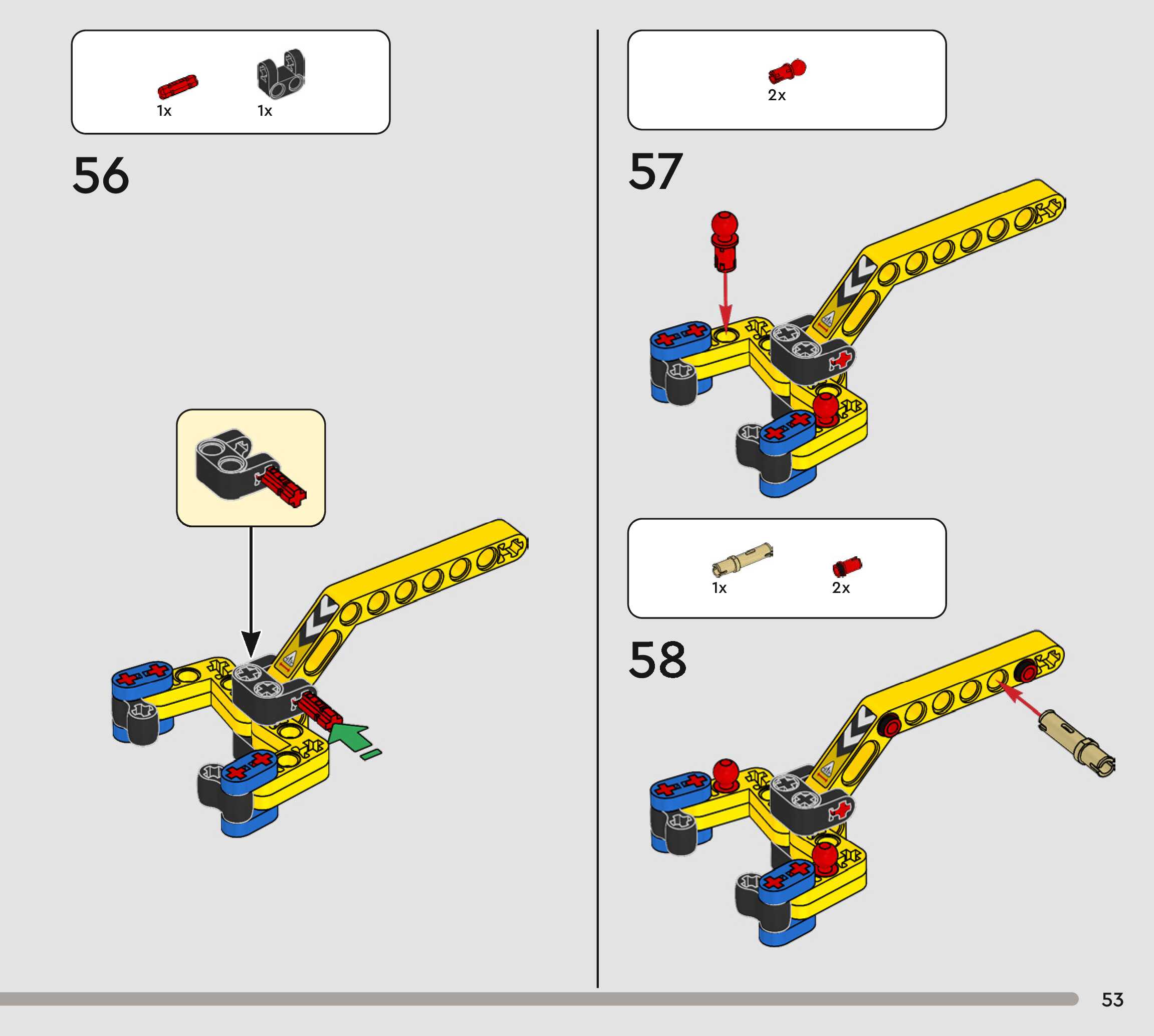 1x 1x

56

2x

57

1x 2x

58

53