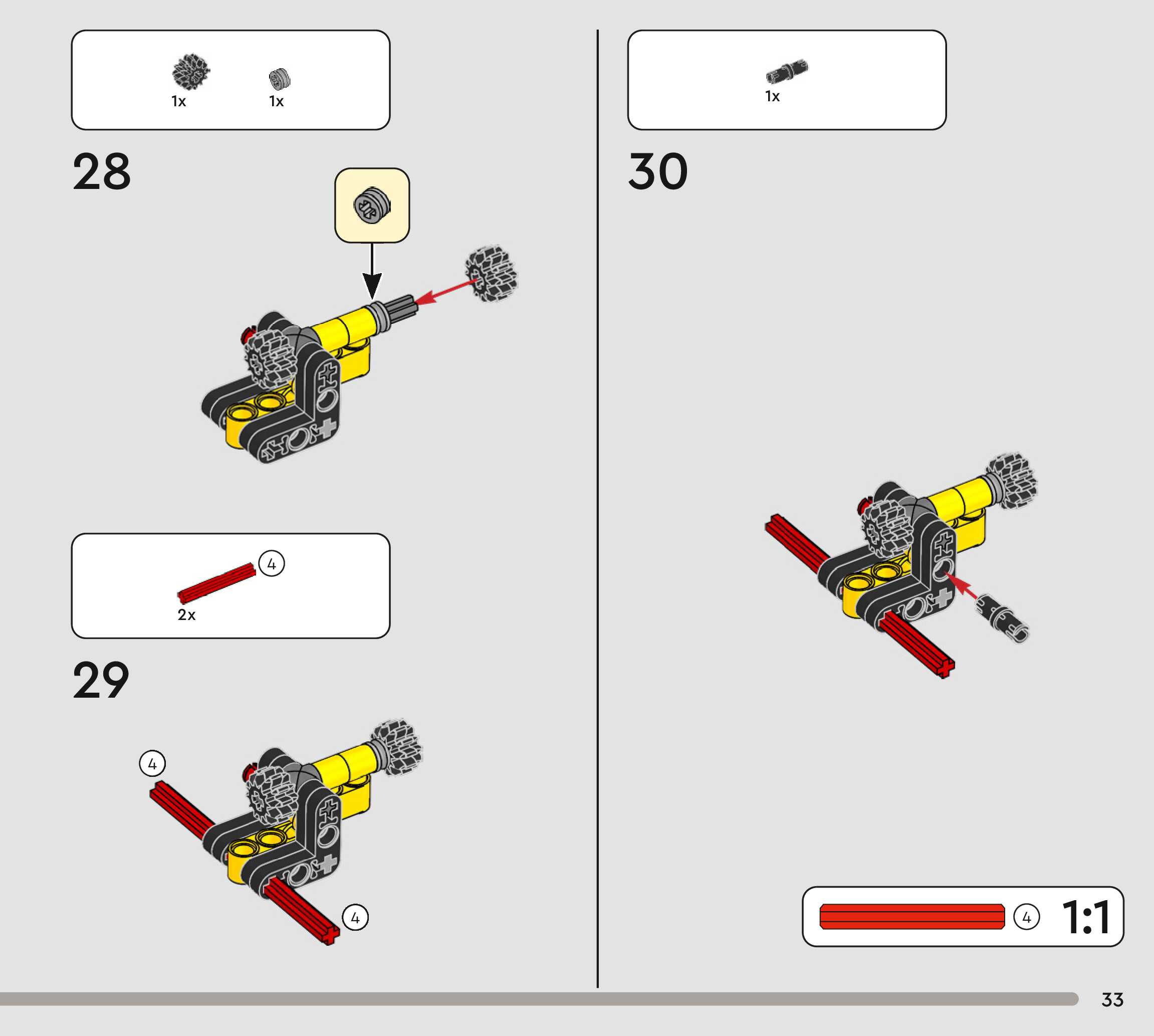 1x 1x

28

4

2x

29

4

4

1x

30

4 1:1

33