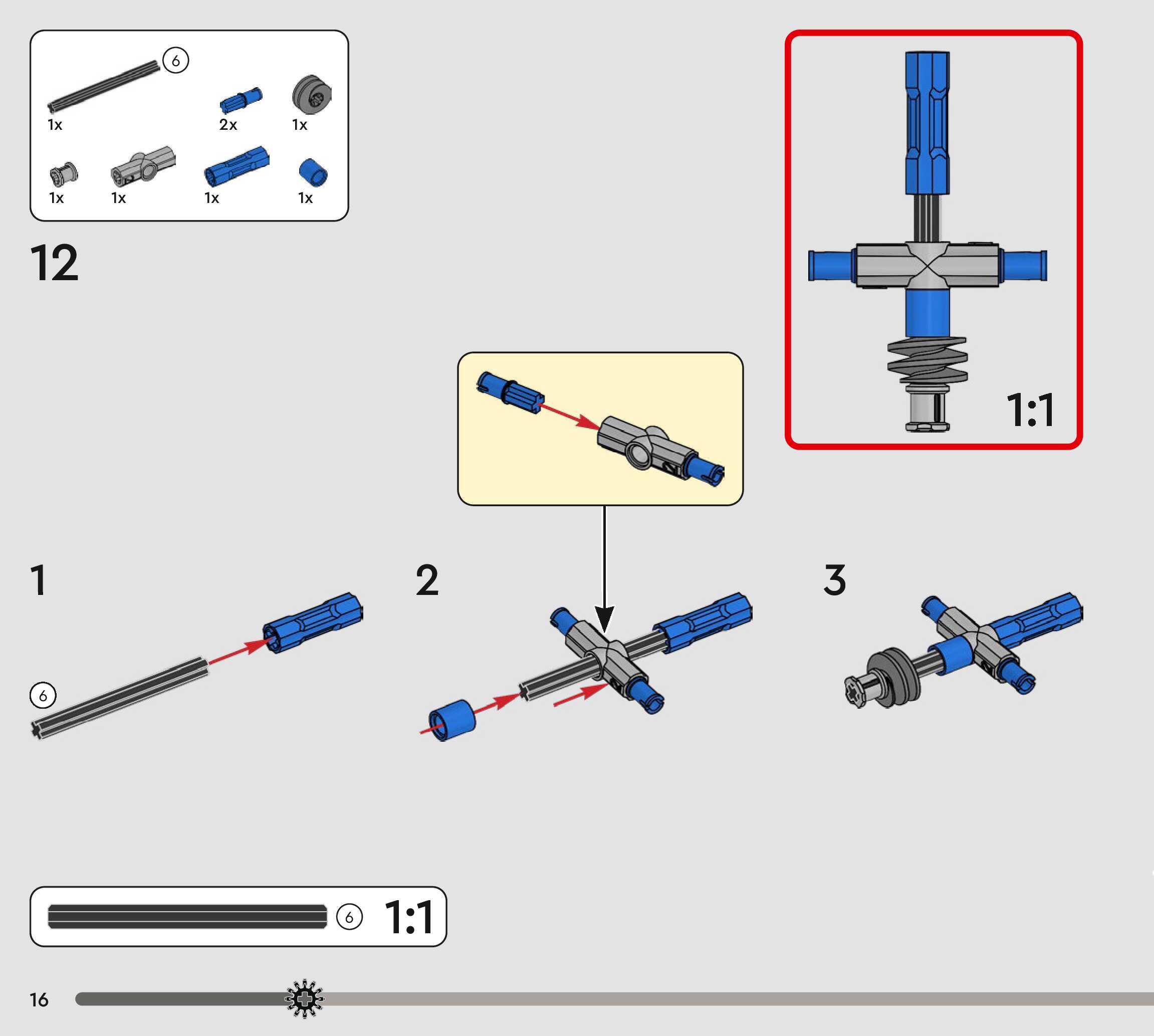 6
1x
2x
1x
1x
1x
1x
1x

12

1:1

1

6

2

3

6 1:1

16