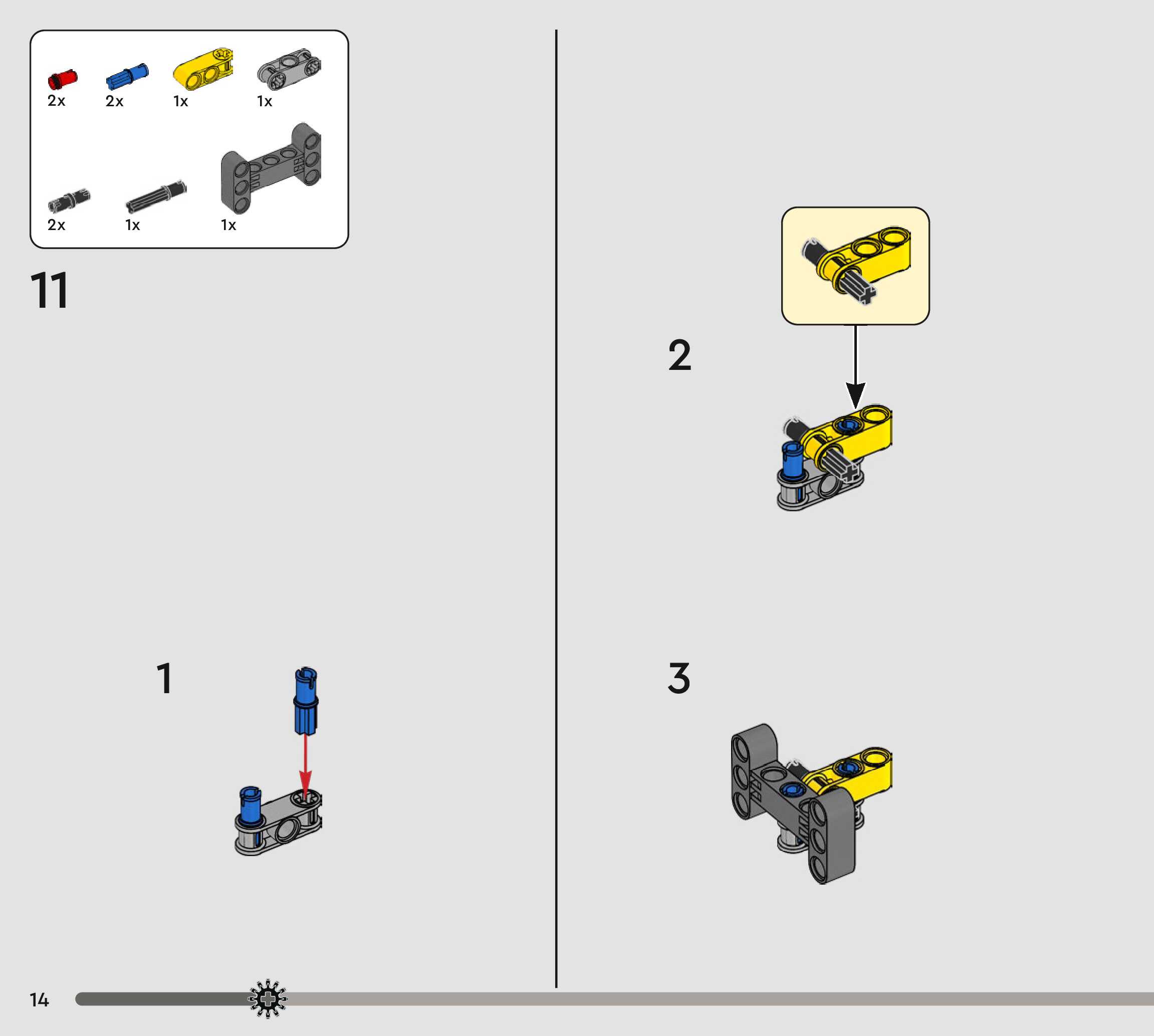 2x 2x 1x 1x

2x 1x 1x

11

1

2

3

14