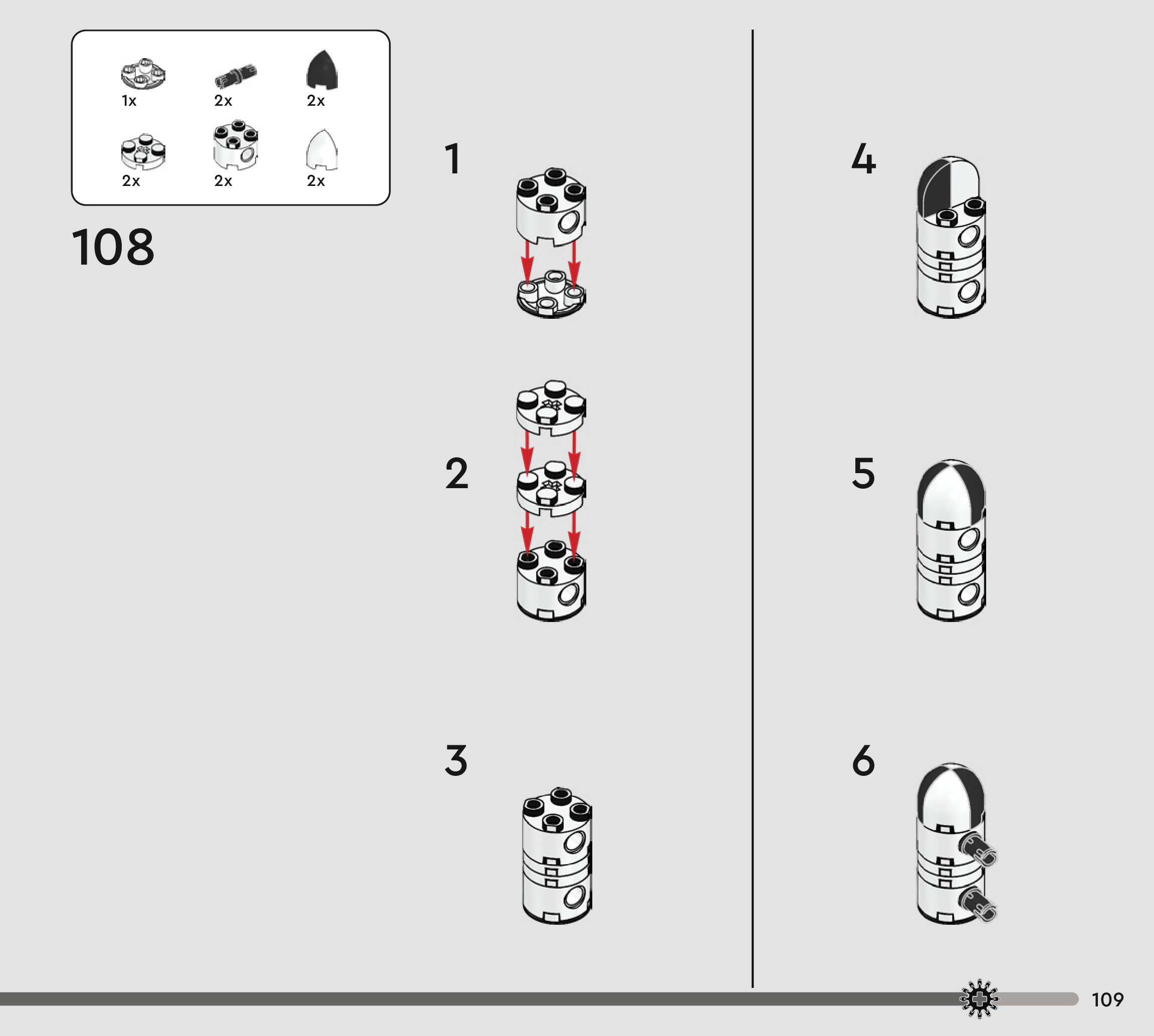 1x
2x
2x
2x
2x
2x

108

1

2

3

4

5

6

109