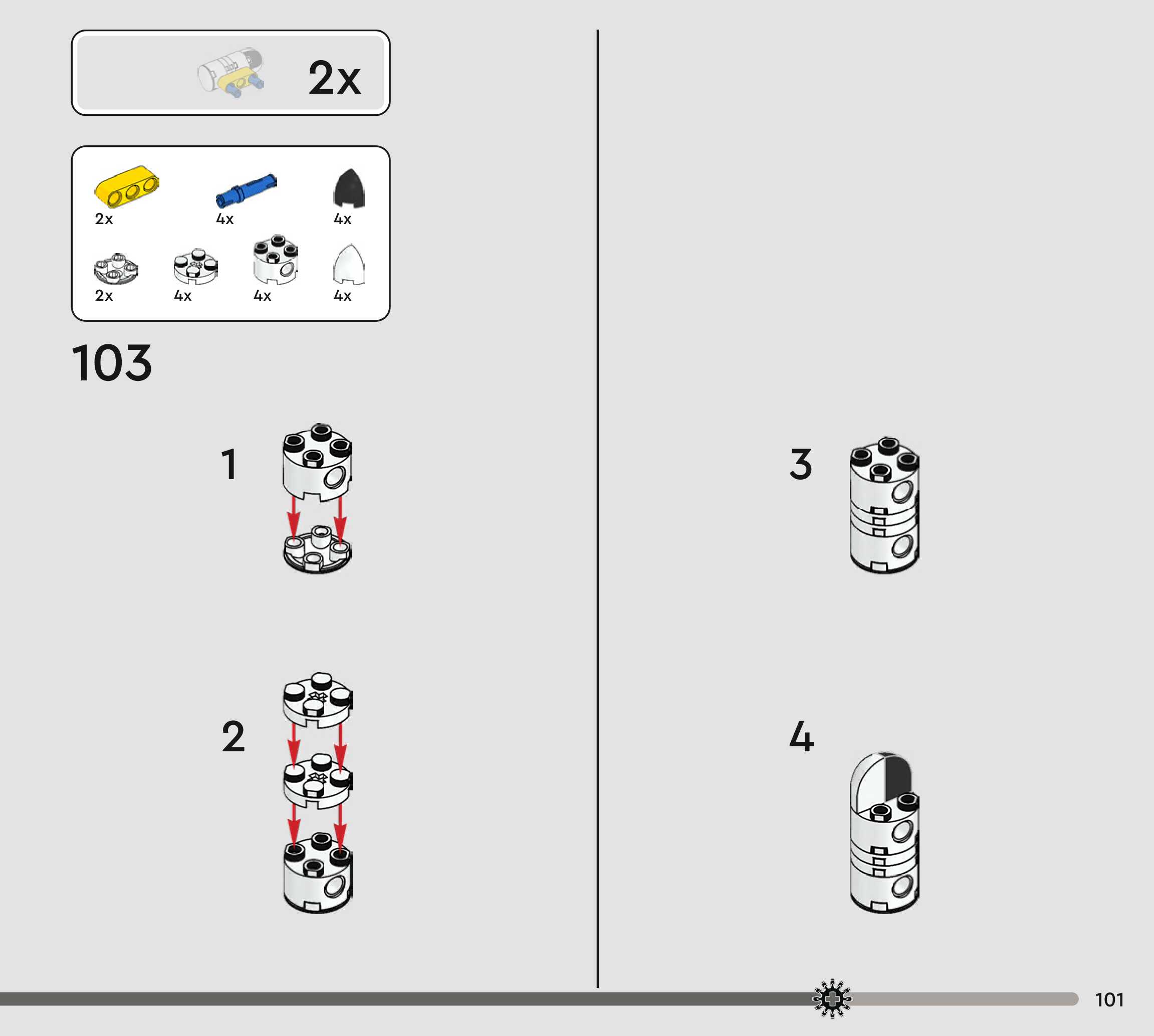 2x

2x
4x
4x
2x
4x
4x
4x

103

1

2

3

4

101