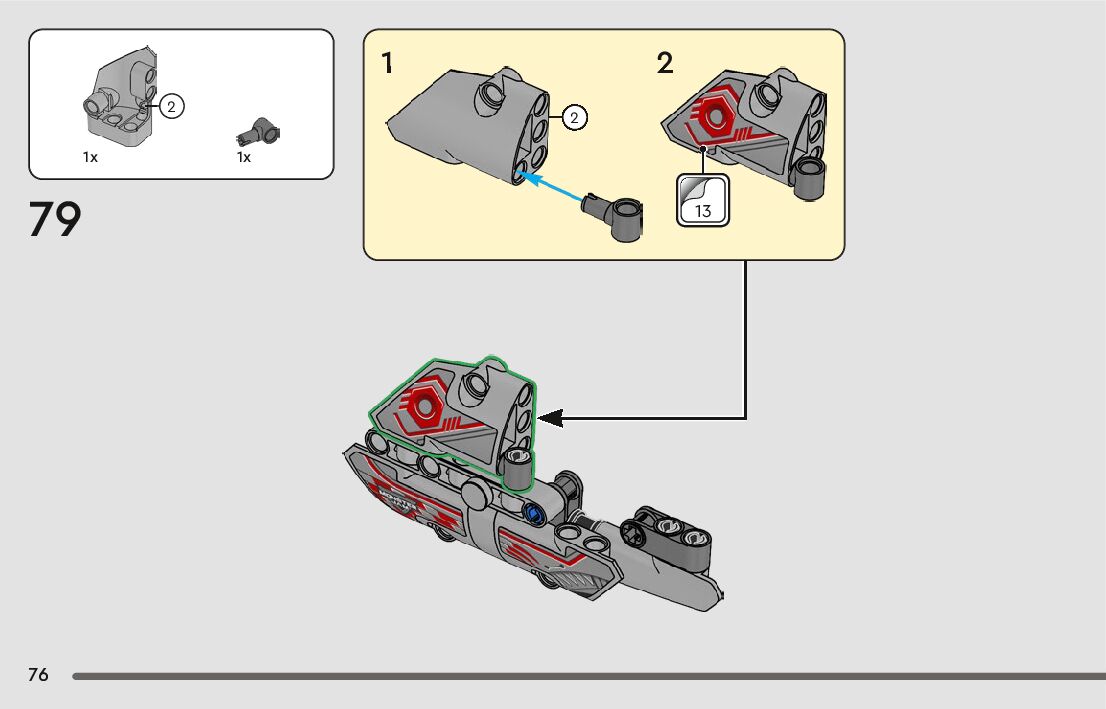 2
1x
1x

79

1
2
2
13

76