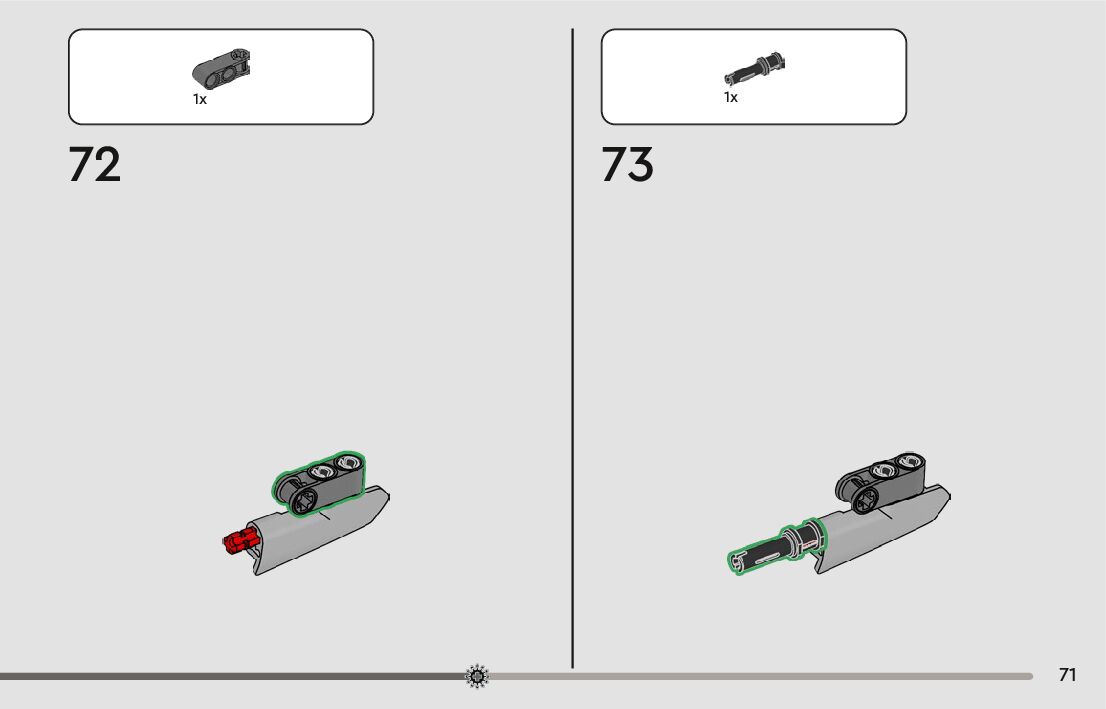 1x

72

1x

73

71