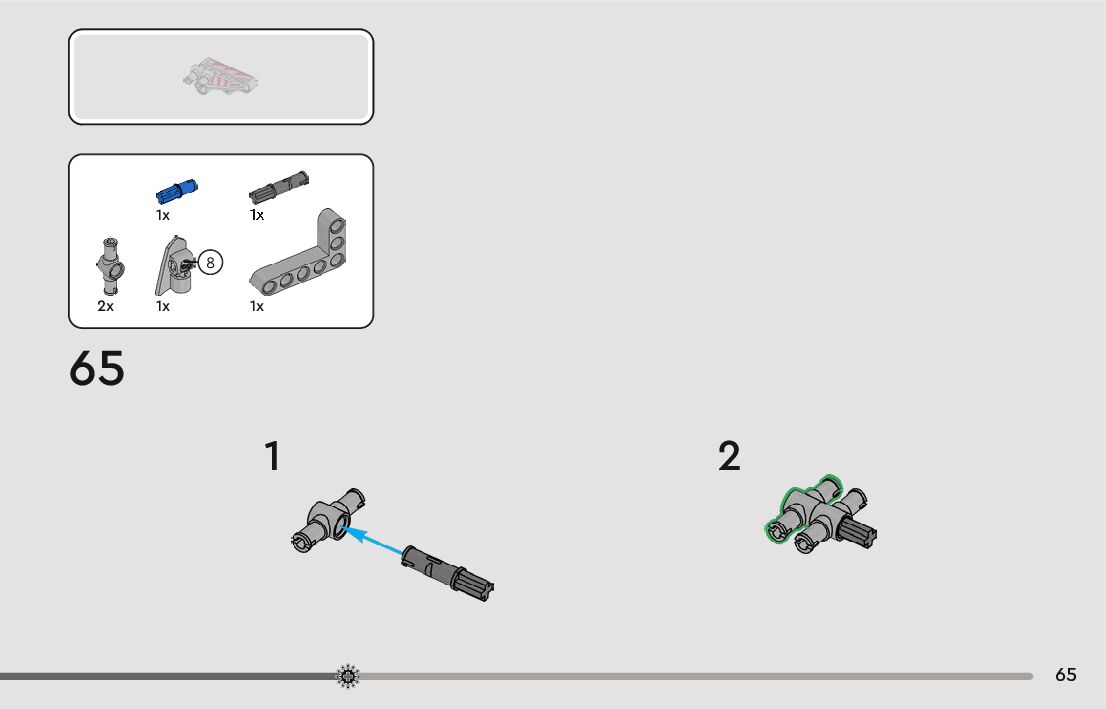 1x
1x
8
2x
1x
1x

65

1

2

65