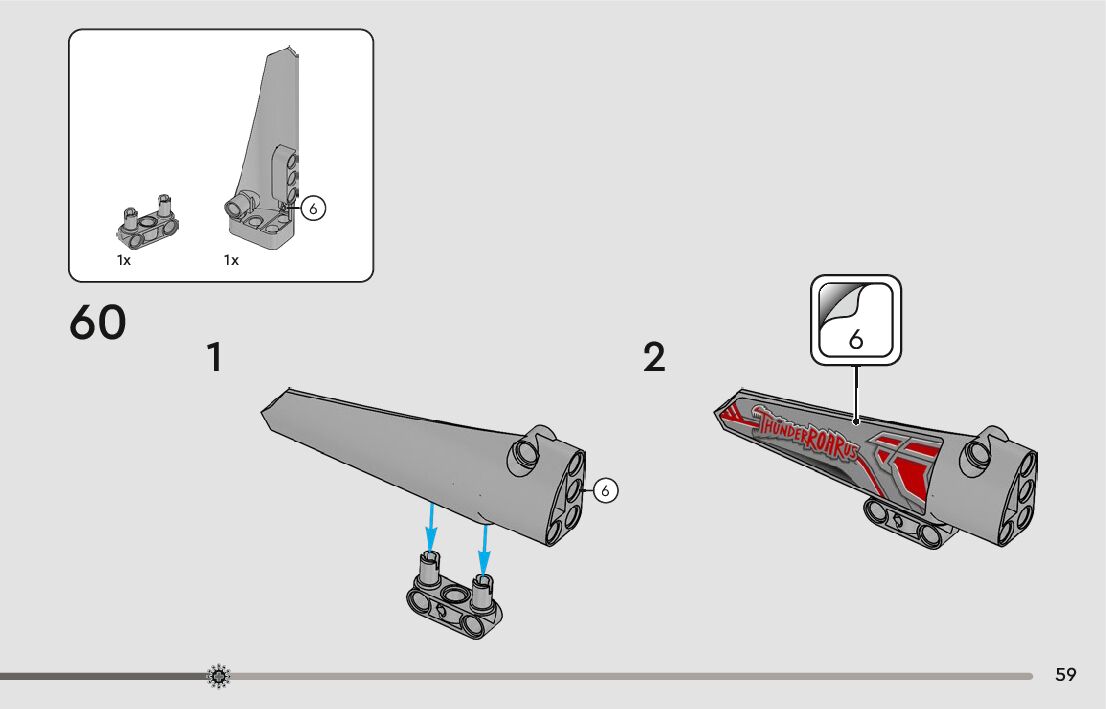 6

1x

1x

60

1

6

2

6

THUNDERROARUS

59